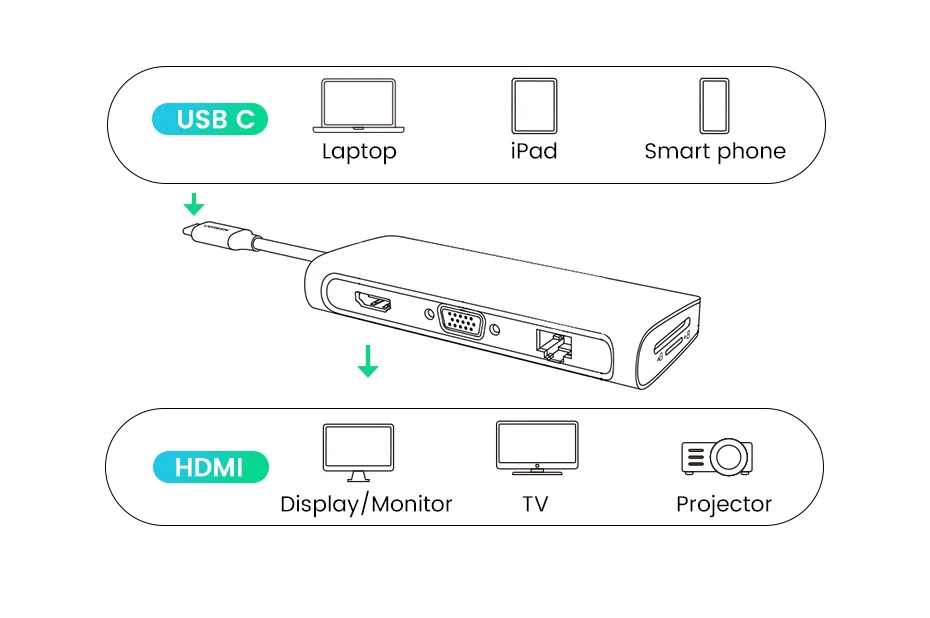 USB C
Laptop
iPad
Smart phone

HDMI
Display/Monitor
TV
Projector