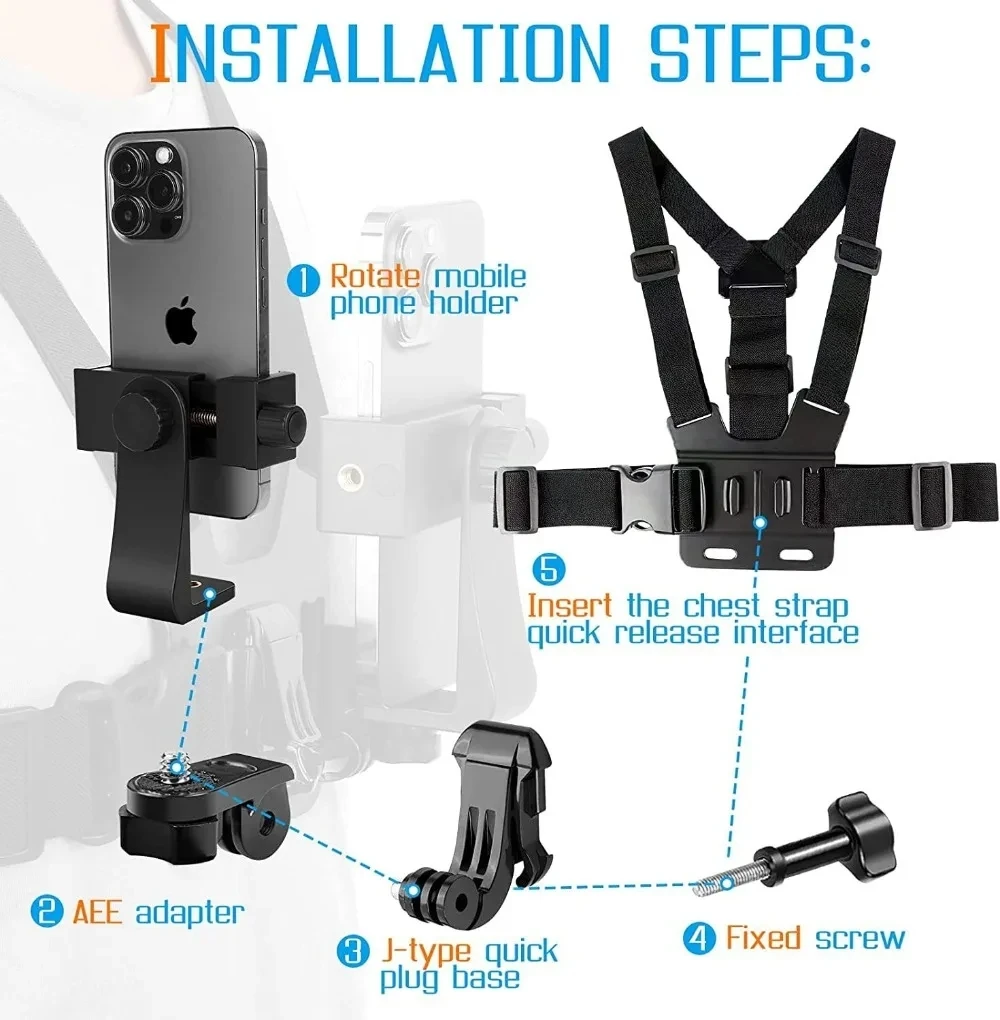 INSTALLATION STEPS:

1 Rotate mobile phone holder

5 Insert the chest strap quick release interface

2 AEE adapter

3 J-type quick plug base

4 Fixed screw