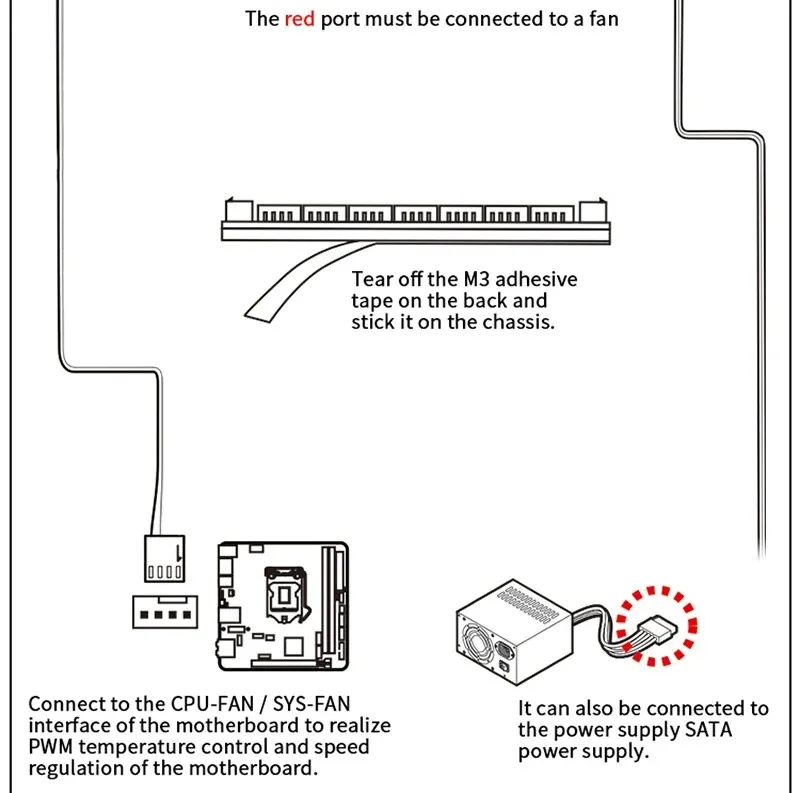 The red port must be connected to a fan

Tear off the M3 adhesive tape on the back and stick it on the chassis.

Connect to the CPU-FAN / SYS-FAN interface of the motherboard to realize PWM temperature control and speed regulation of the motherboard.

It can also be connected to the power supply SATA power supply.