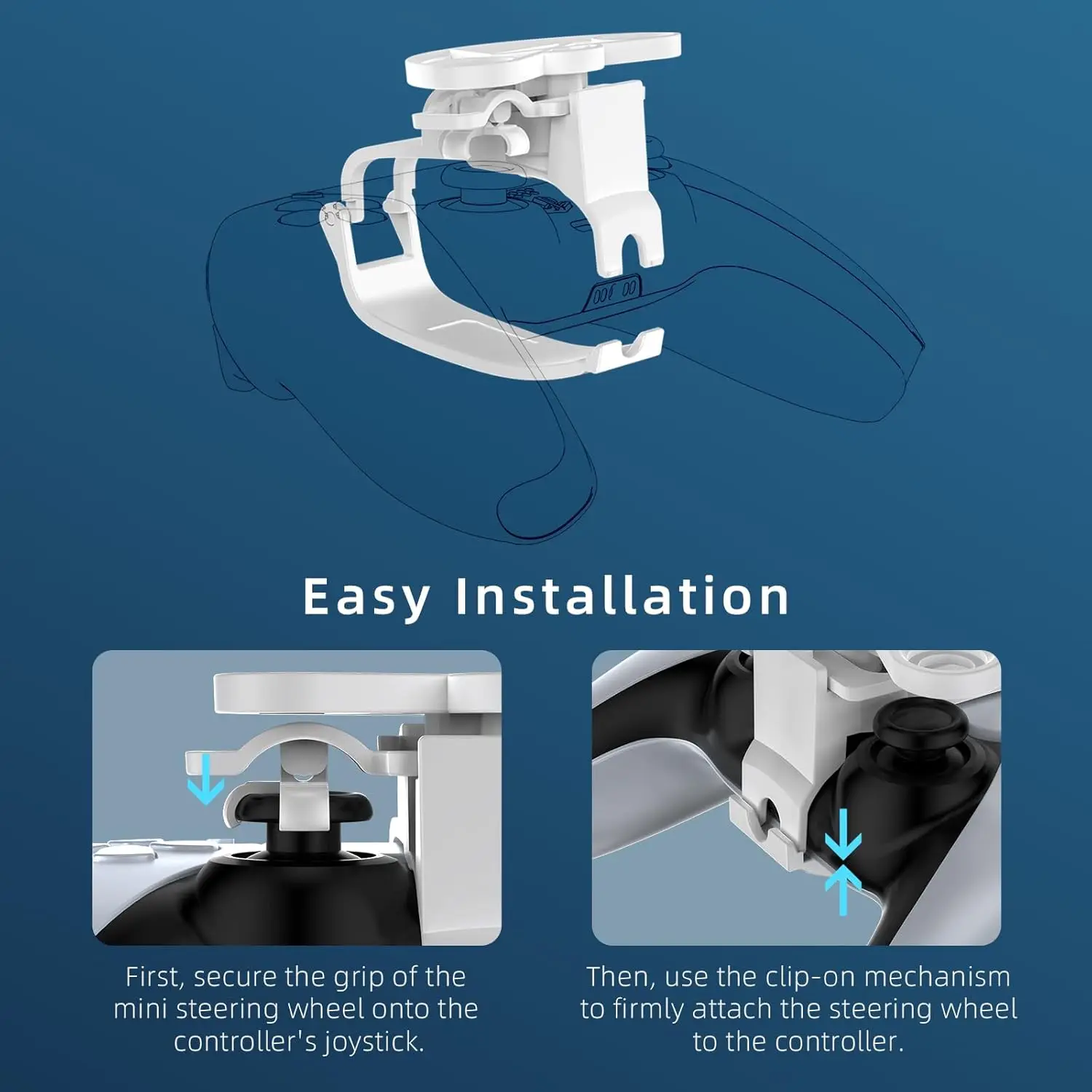 Easy Installation

First, secure the grip of the mini steering wheel onto the controller's joystick.

Then, use the clip-on mechanism to firmly attach the steering wheel to the controller.