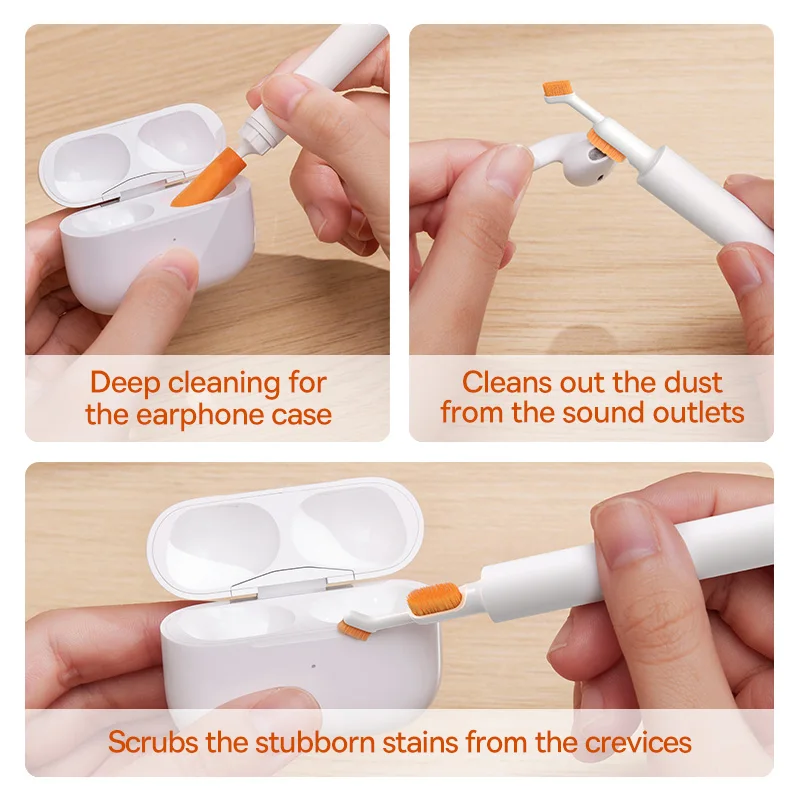 Deep cleaning for the earphone case

Cleans out the dust from the sound outlets

Scrubs the stubborn stains from the crevices