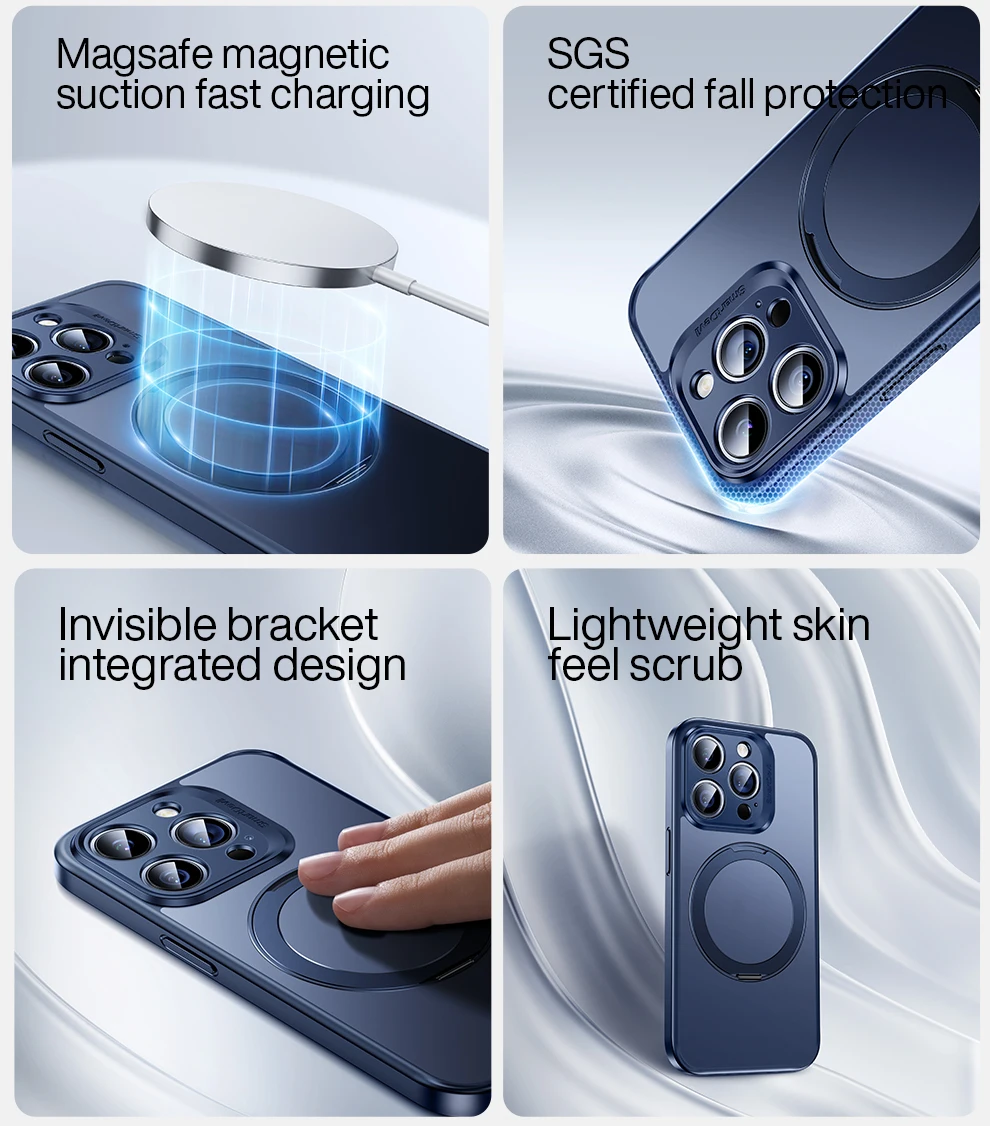 Magsafe magnetic suction fast charging

SGS certified fall protection

Invisible bracket integrated design

Lightweight skin feel scrub