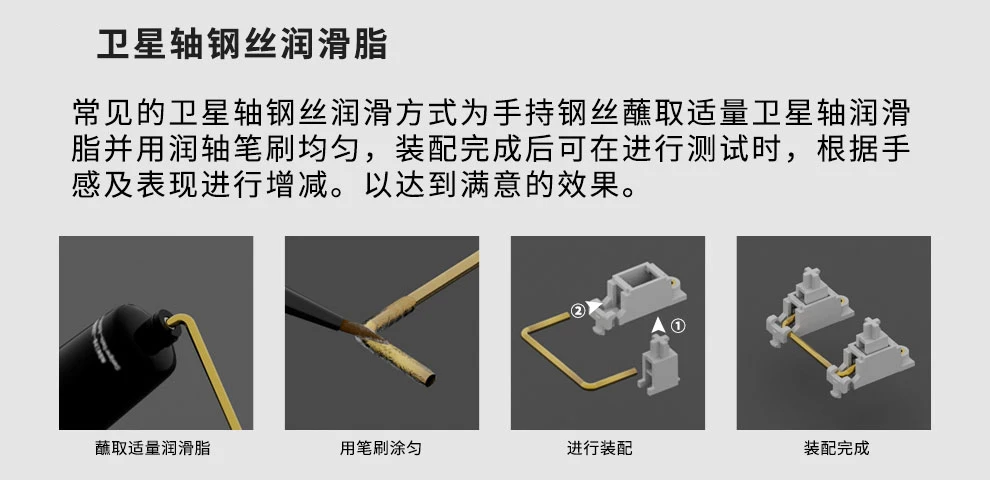 卫星轴钢丝润滑脂

常见的卫星轴钢丝润滑方式为手持钢丝蘸取适量卫星轴润滑脂并用润轴笔刷均匀，装配完成后可在进行测试时，根据手感及表现进行增减。以达到满意的效果。

②

①

蘸取适量润滑脂

用笔刷涂匀

进行装配

装配完成