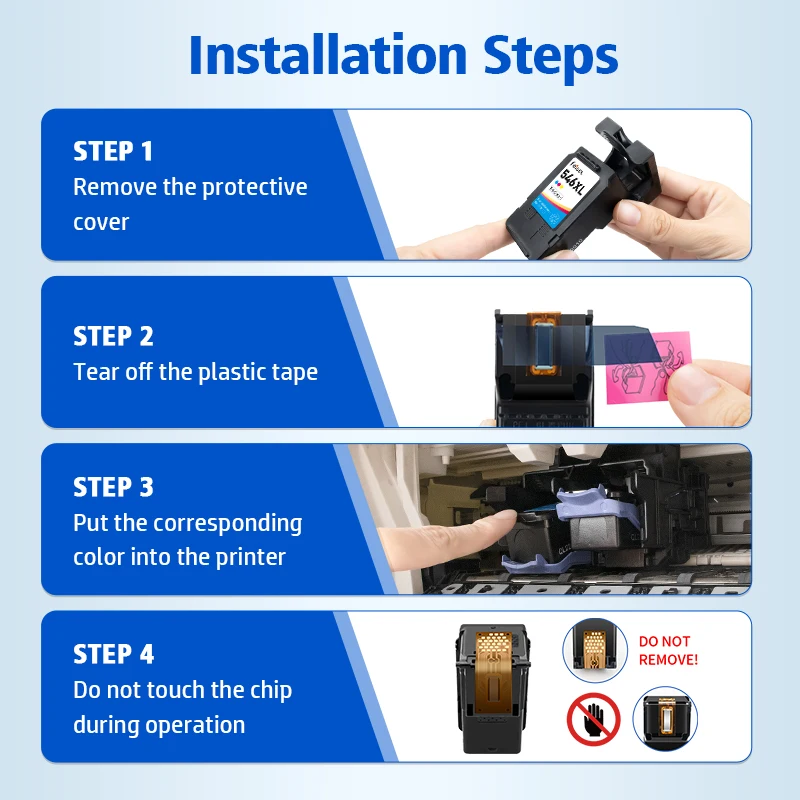 Installation Steps

STEP 1
Remove the protective cover

546XL

STEP 2
Tear off the plastic tape

STEP 3
Put the corresponding color into the printer

STEP 4
Do not touch the chip during operation

DO NOT REMOVE!