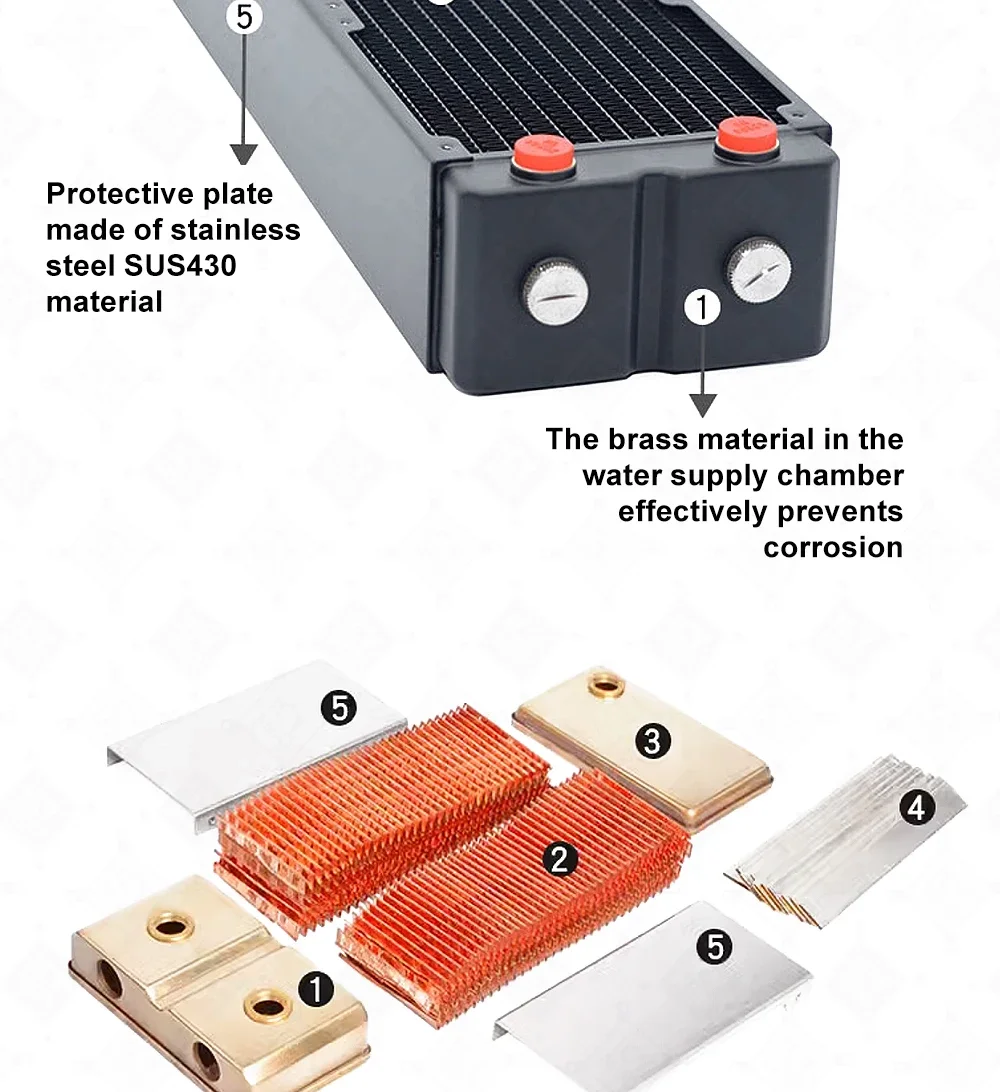 5

Protective plate made of stainless steel SUS430 material

1

The brass material in the water supply chamber effectively prevents corrosion

5

3

4

2

5

1