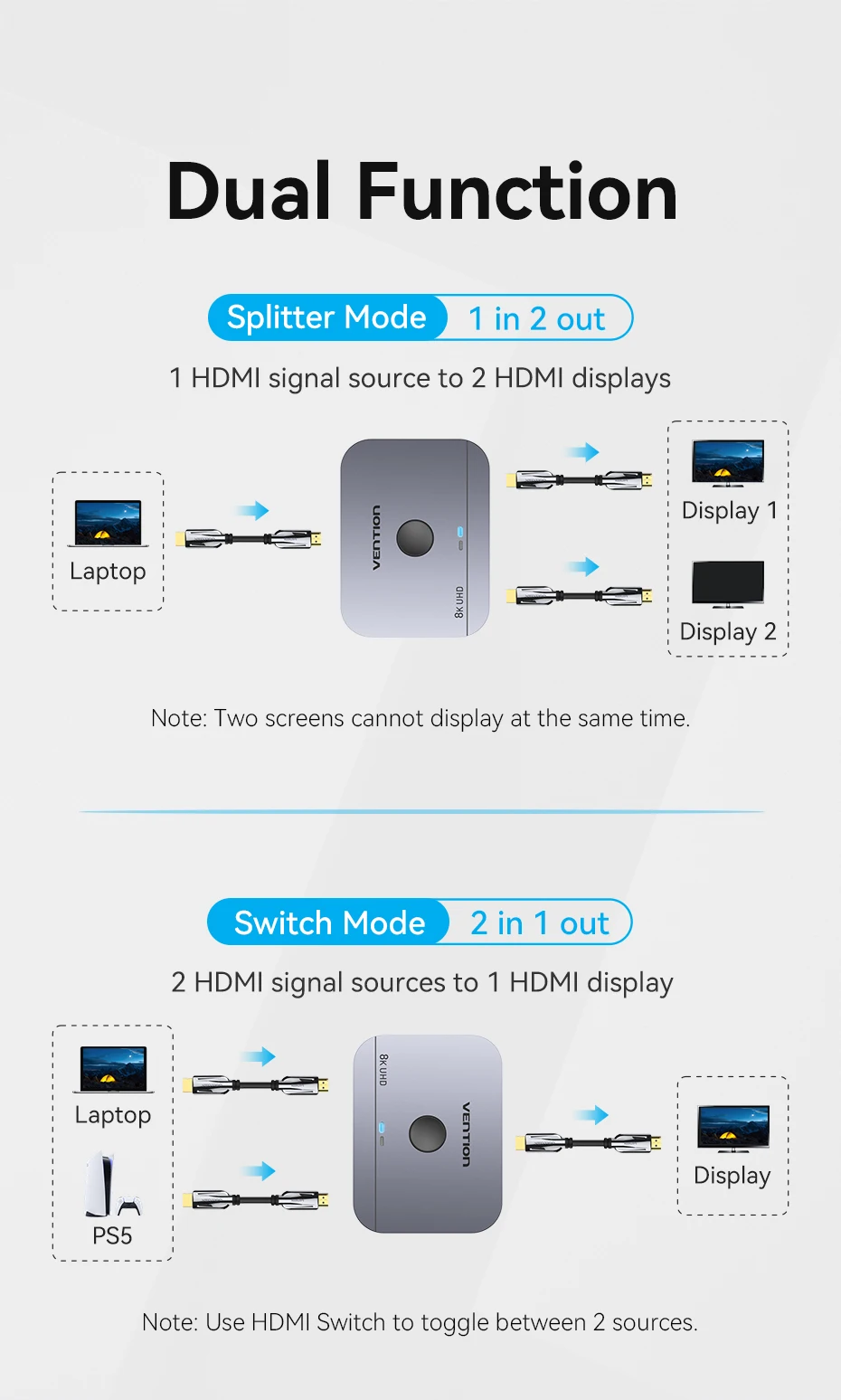 Dual Function

Splitter Mode 1 in 2 out

1 HDMI signal source to 2 HDMI displays

Laptop

VENTION

8K UHD

Display 1

Display 2

Note: Two screens cannot display at the same time.

Switch Mode 2 in 1 out

2 HDMI signal sources to 1 HDMI display

Laptop

PS5

8K UHD

VENTION

Display

Note: Use HDMI Switch to toggle between 2 sources.