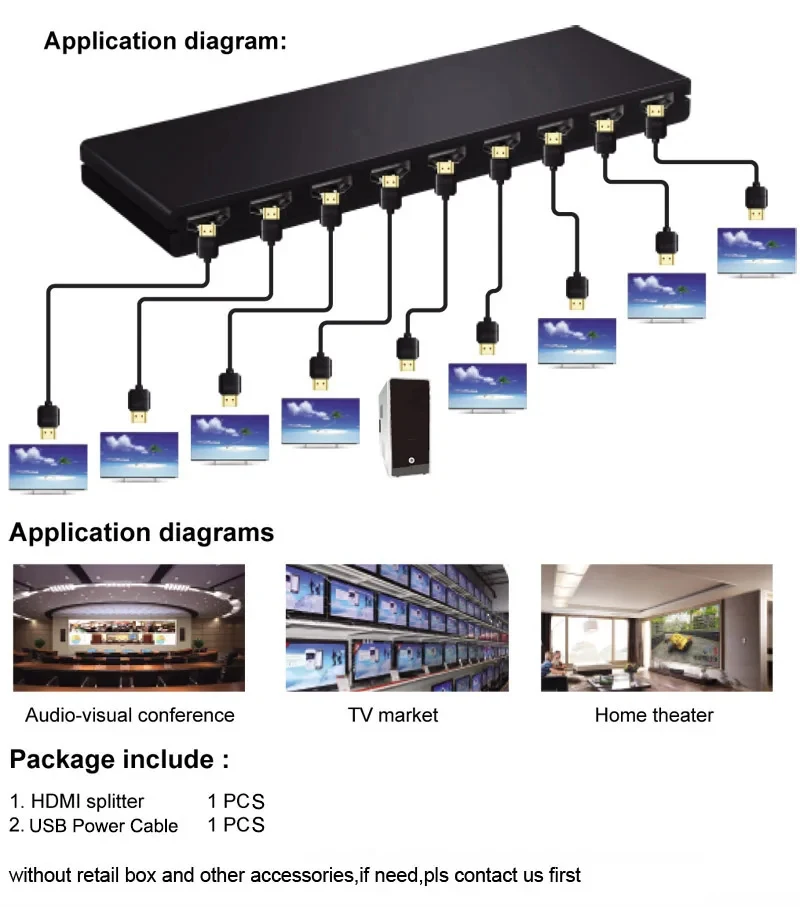 Application diagram:

Application diagrams

Audio-visual conference

TV market

Home theater

Package include :

1. HDMI splitter 1 PCS
2. USB Power Cable 1 PCS

without retail box and other accessories,if need,pls contact us first