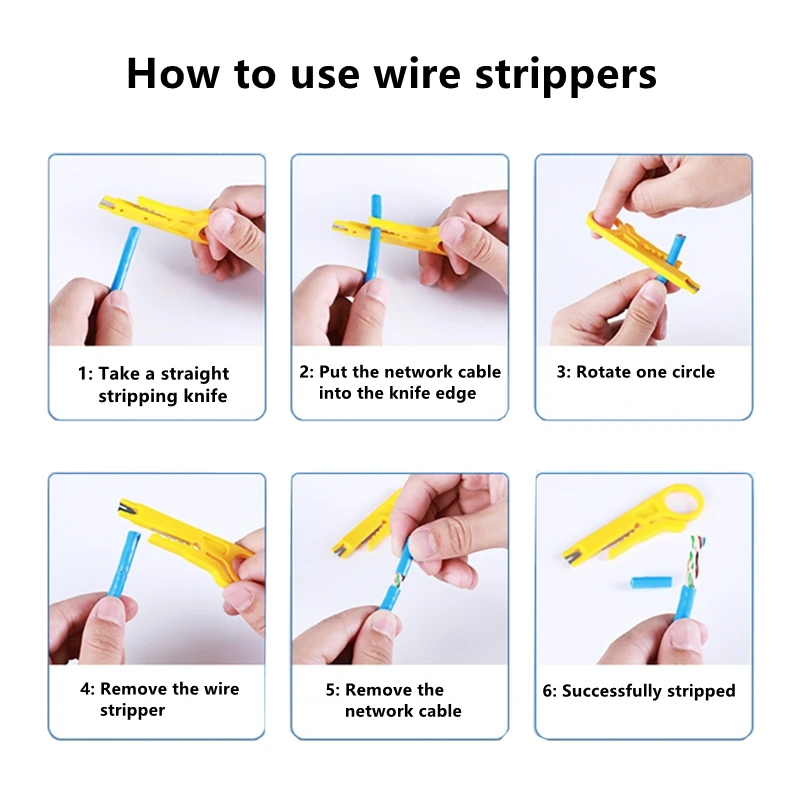 How to use wire strippers

1: Take a straight stripping knife

2: Put the network cable into the knife edge

3: Rotate one circle

4: Remove the wire stripper

5: Remove the network cable

6: Successfully stripped