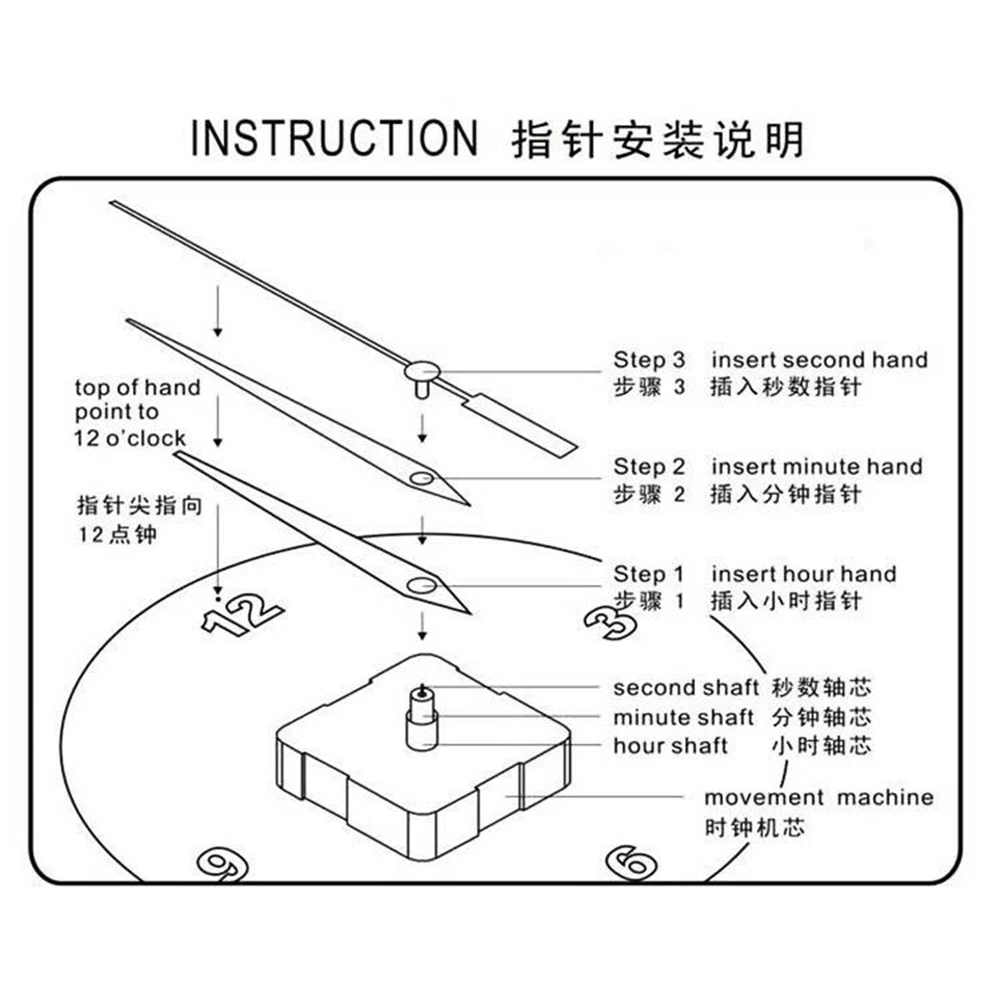 INSTRUCTION 指针安装说明

top of hand point to 12 o'clock

指针尖指向 12点钟

Step 3 insert second hand
步骤 3 插入秒数指针

Step 2 insert minute hand
步骤 2 插入分钟指针

Step 1 insert hour hand
步骤 1 插入小时指针

12

3

second shaft 秒数轴芯
minute shaft 分钟轴芯
hour shaft 小时轴芯

movement machine
时钟机芯

9

6