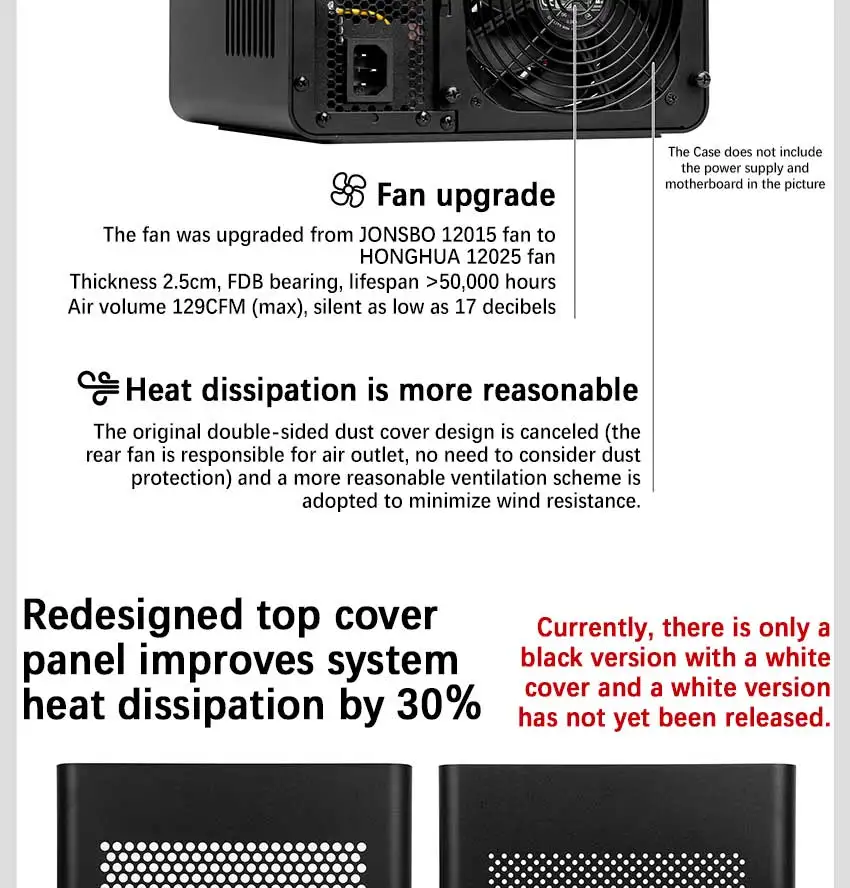 The Case does not include the power supply and motherboard in the picture

Fan upgrade

The fan was upgraded from JONSBO 12015 fan to HONGHUA 12025 fan
Thickness 2.5cm, FDB bearing, lifespan >50,000 hours
Air volume 129CFM (max), silent as low as 17 decibels

Heat dissipation is more reasonable

The original double-sided dust cover design is canceled (the rear fan is responsible for air outlet, no need to consider dust protection) and a more reasonable ventilation scheme is adopted to minimize wind resistance.

Redesigned top cover panel improves system heat dissipation by 30%

Currently, there is only a black version with a white cover and a white version has not yet been released.