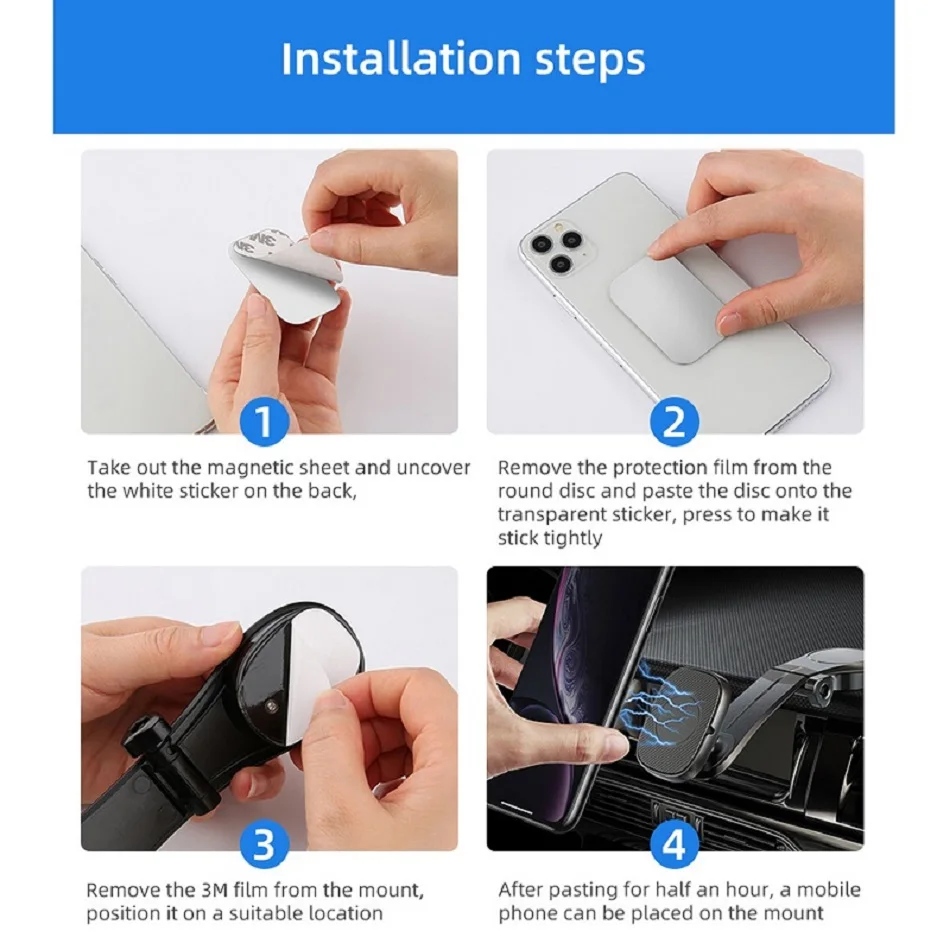 Installation steps

1

Take out the magnetic sheet and uncover the white sticker on the back,

2

Remove the protection film from the round disc and paste the disc onto the transparent sticker, press to make it stick tightly

3

Remove the 3M film from the mount, position it on a suitable location

4

After pasting for half an hour, a mobile phone can be placed on the mount