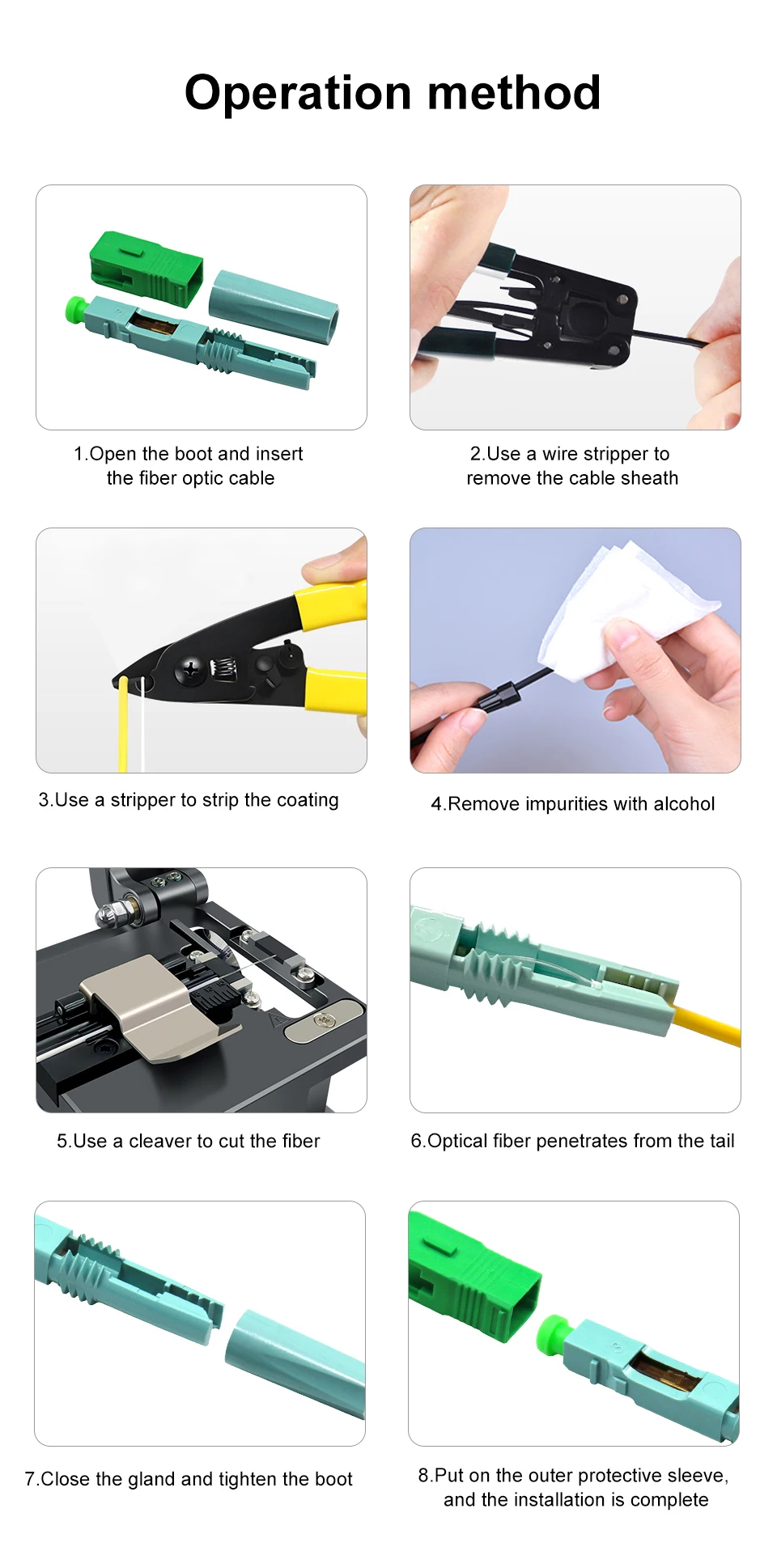 Operation method

1.Open the boot and insert the fiber optic cable

2.Use a wire stripper to remove the cable sheath

3.Use a stripper to strip the coating

4.Remove impurities with alcohol

5.Use a cleaver to cut the fiber

6.Optical fiber penetrates from the tail

7.Close the gland and tighten the boot

8.Put on the outer protective sleeve, and the installation is complete