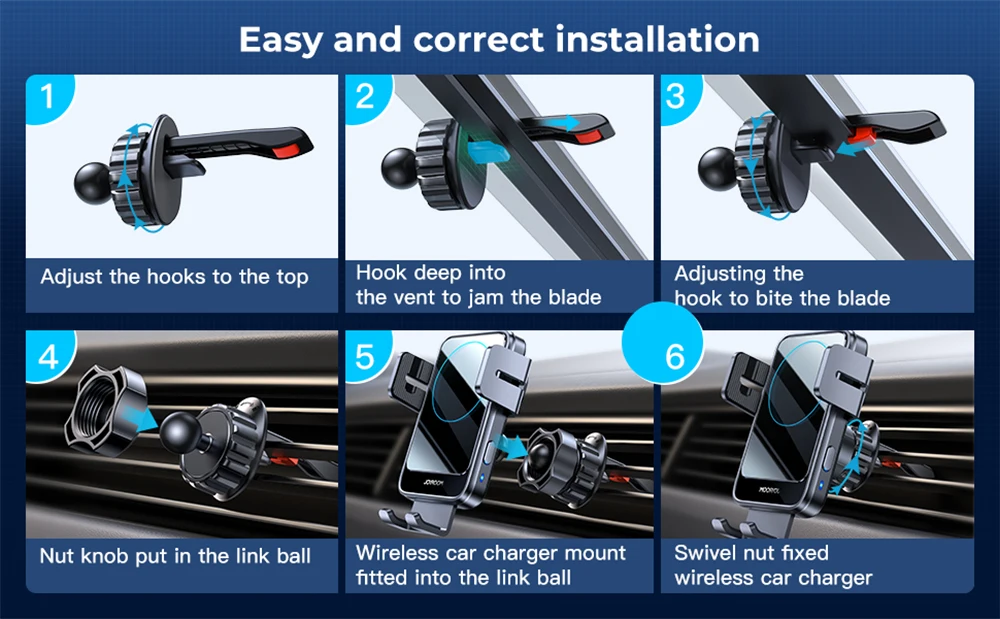 Easy and correct installation

1

Adjust the hooks to the top

2

Hook deep into the vent to jam the blade

3

Adjusting the hook to bite the blade

4

Nut knob put in the link ball

5

JOYROOM

Wireless car charger mount fitted into the link ball

6

JOYROOM

Swivel nut fixed wireless car charger