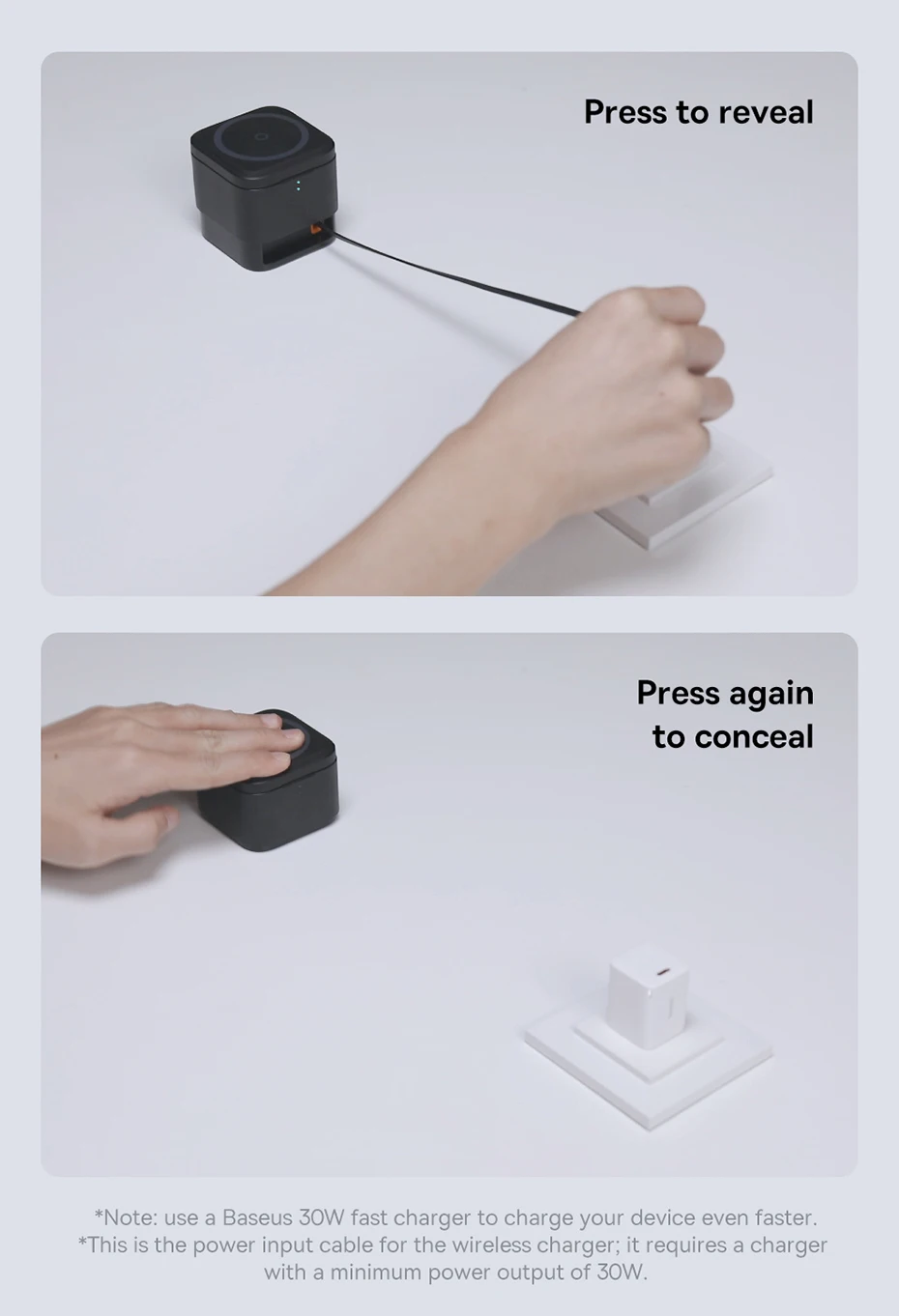 Press to reveal

Press again to conceal

*Note: use a Baseus 30W fast charger to charge your device even faster.
*This is the power input cable for the wireless charger; it requires a charger with a minimum power output of 30W.