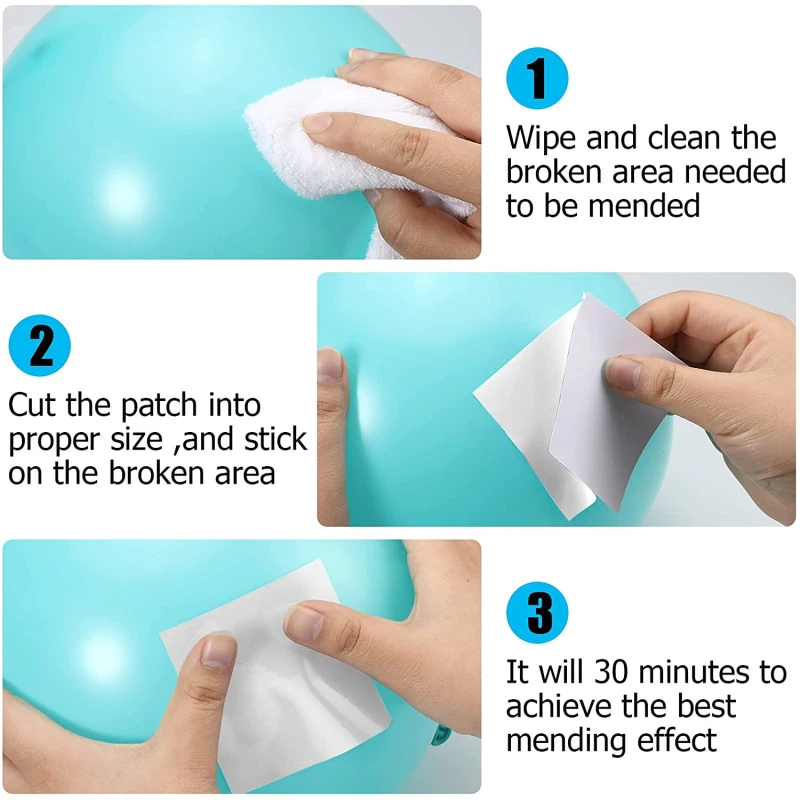 1

Wipe and clean the broken area needed to be mended

2

Cut the patch into proper size ,and stick on the broken area

3

It will 30 minutes to achieve the best mending effect