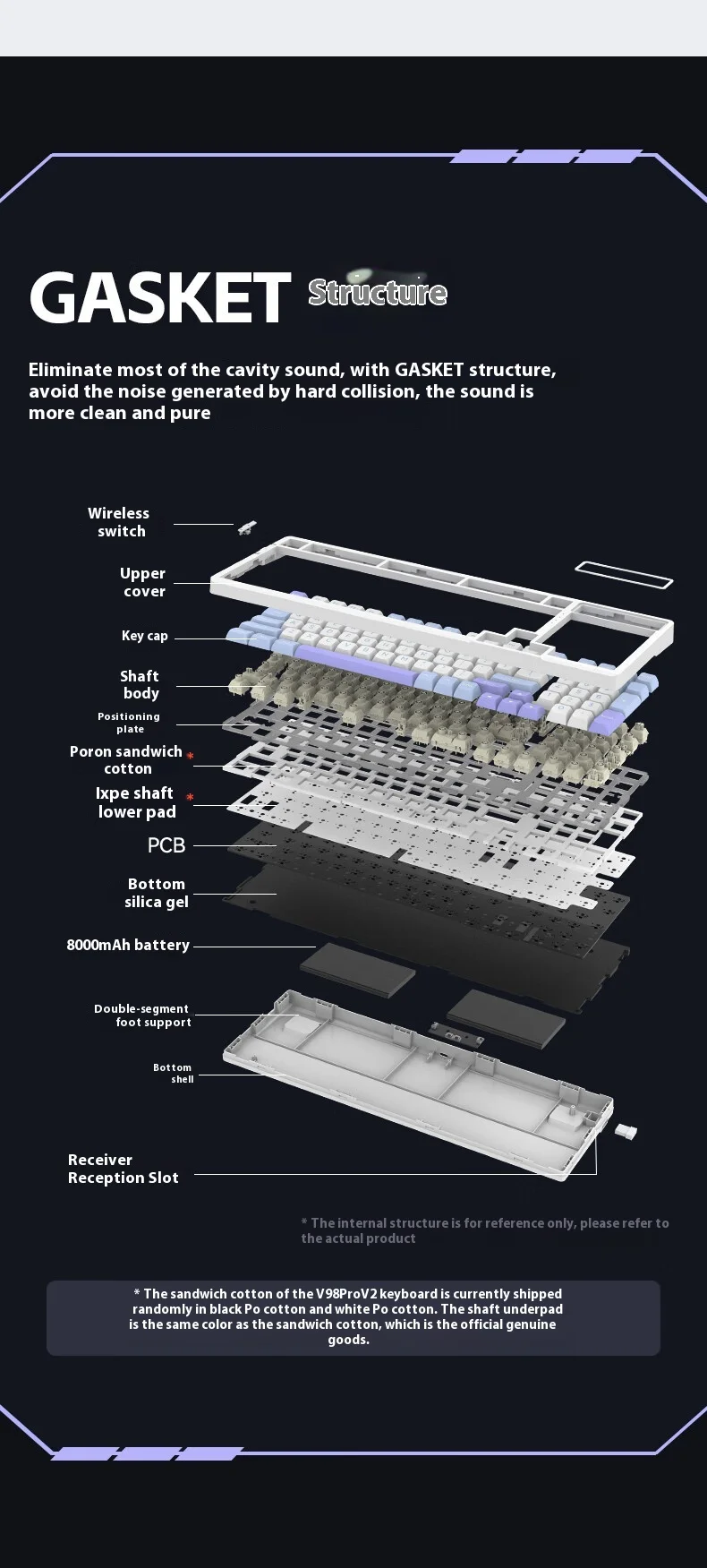 GASKET Structure

Eliminate most of the cavity sound, with GASKET structure, avoid the noise generated by hard collision, the sound is more clean and pure

Wireless switch

Upper cover

Key cap

Shaft body

Positioning plate

Poron sandwich cotton *

Ixpe shaft lower pad *

PCB

Bottom silica gel

8000mAh battery

Double-segment foot support

Bottom shell

Receiver Reception Slot

* The internal structure is for reference only, please refer to the actual product

* The sandwich cotton of the V98ProV2 keyboard is currently shipped randomly in black Po cotton and white Po cotton. The shaft underpad is the same color as the sandwich cotton, which is the official genuine goods.