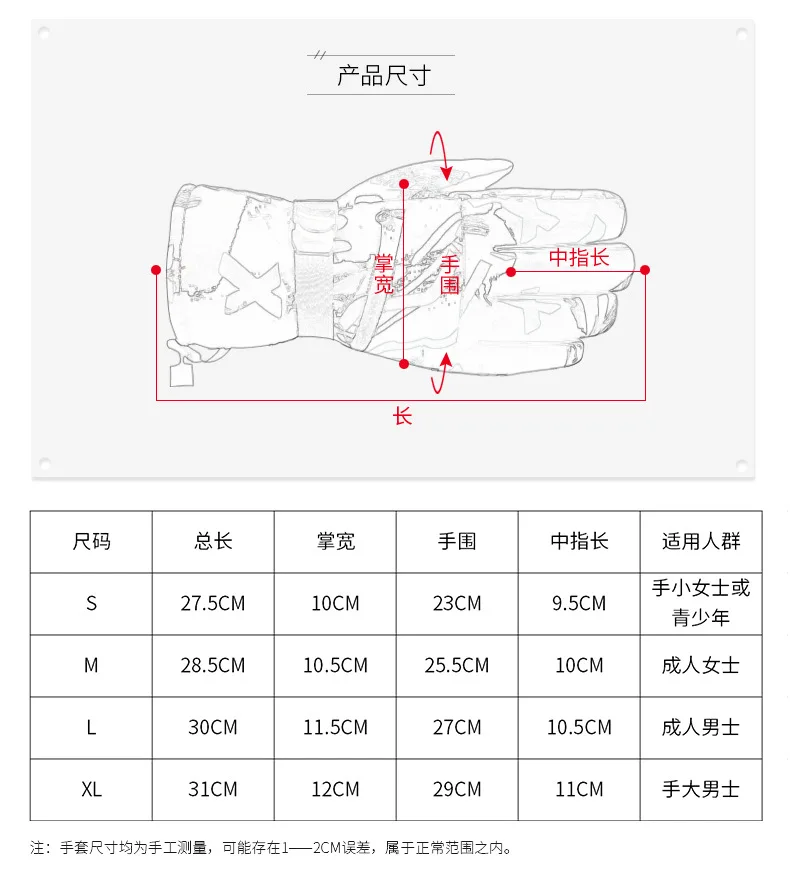 产品尺寸

掌宽

手围

中指长

长

| 尺码 | 总长 | 掌宽 | 手围 | 中指长 | 适用人群 |
|---|---|---|---|---|---|
| S | 27.5CM | 10CM | 23CM | 9.5CM | 手小女士或青少年 |
| M | 28.5CM | 10.5CM | 25.5CM | 10CM | 成人女士 |
| L | 30CM | 11.5CM | 27CM | 10.5CM | 成人男士 |
| XL | 31CM | 12CM | 29CM | 11CM | 手大男士 |

注：手套尺寸均为手工测量，可能存在1——2CM误差，属于正常范围之内。