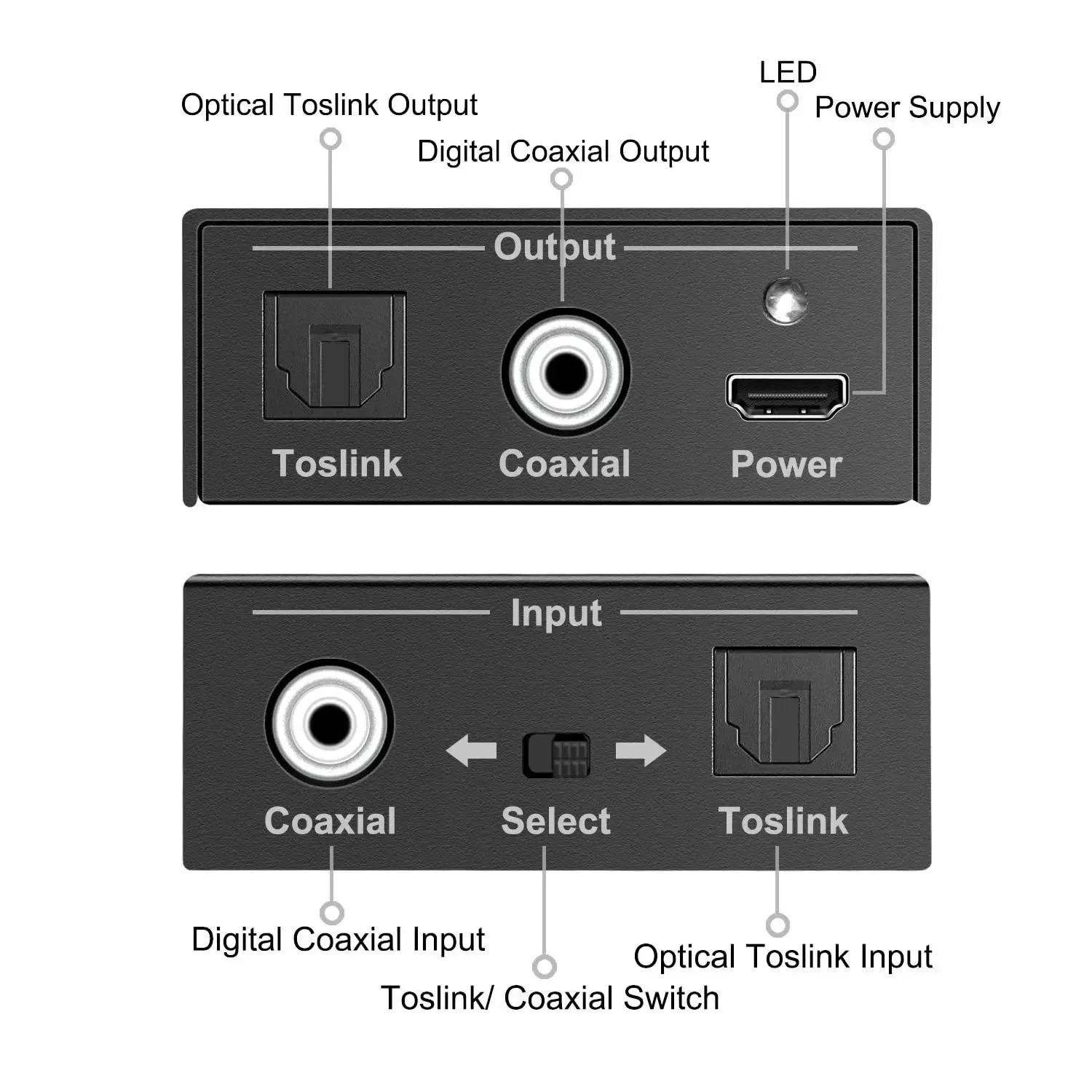 LED

Optical Toslink Output

Power Supply

Digital Coaxial Output

Output

Toslink

Coaxial

Power

Input

Coaxial

Select

Toslink

Digital Coaxial Input

Optical Toslink Input

Toslink/ Coaxial Switch