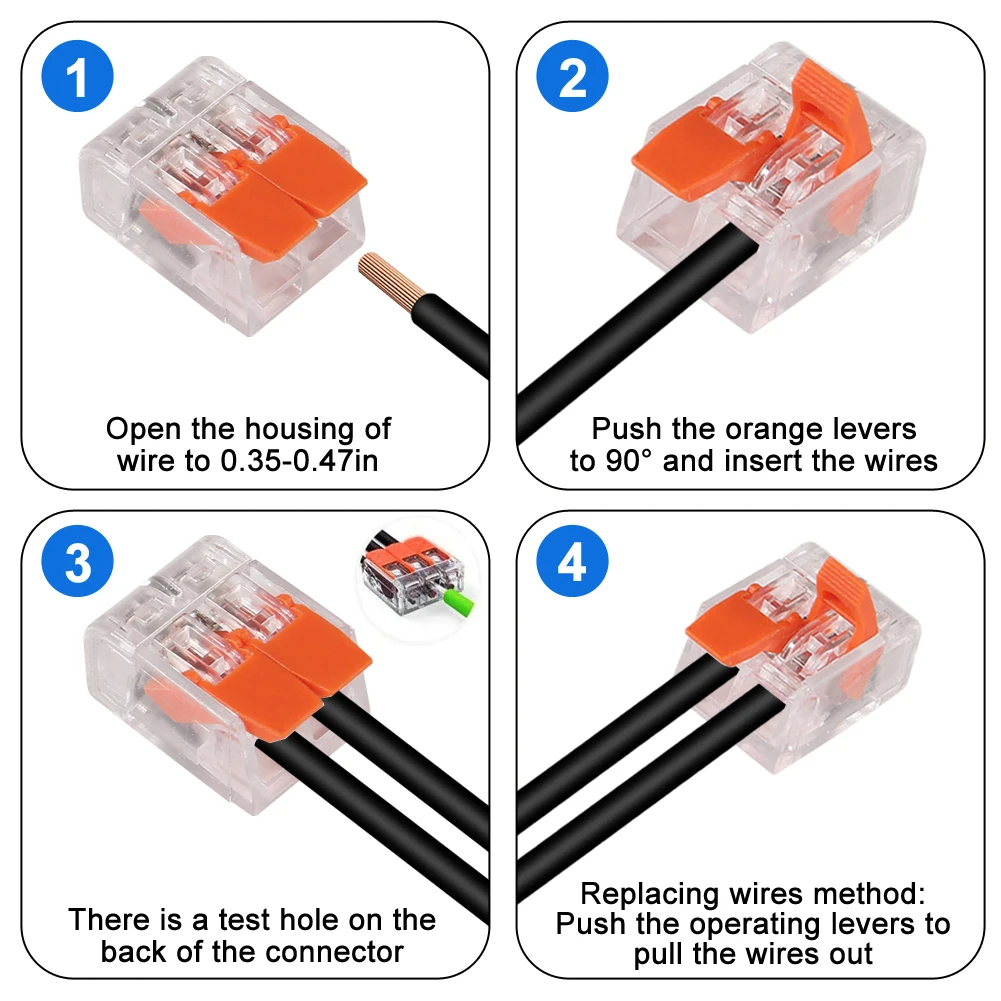 1

Open the housing of wire to 0.35-0.47in

2

Push the orange levers to 90° and insert the wires

3

There is a test hole on the back of the connector

4

Replacing wires method: Push the operating levers to pull the wires out