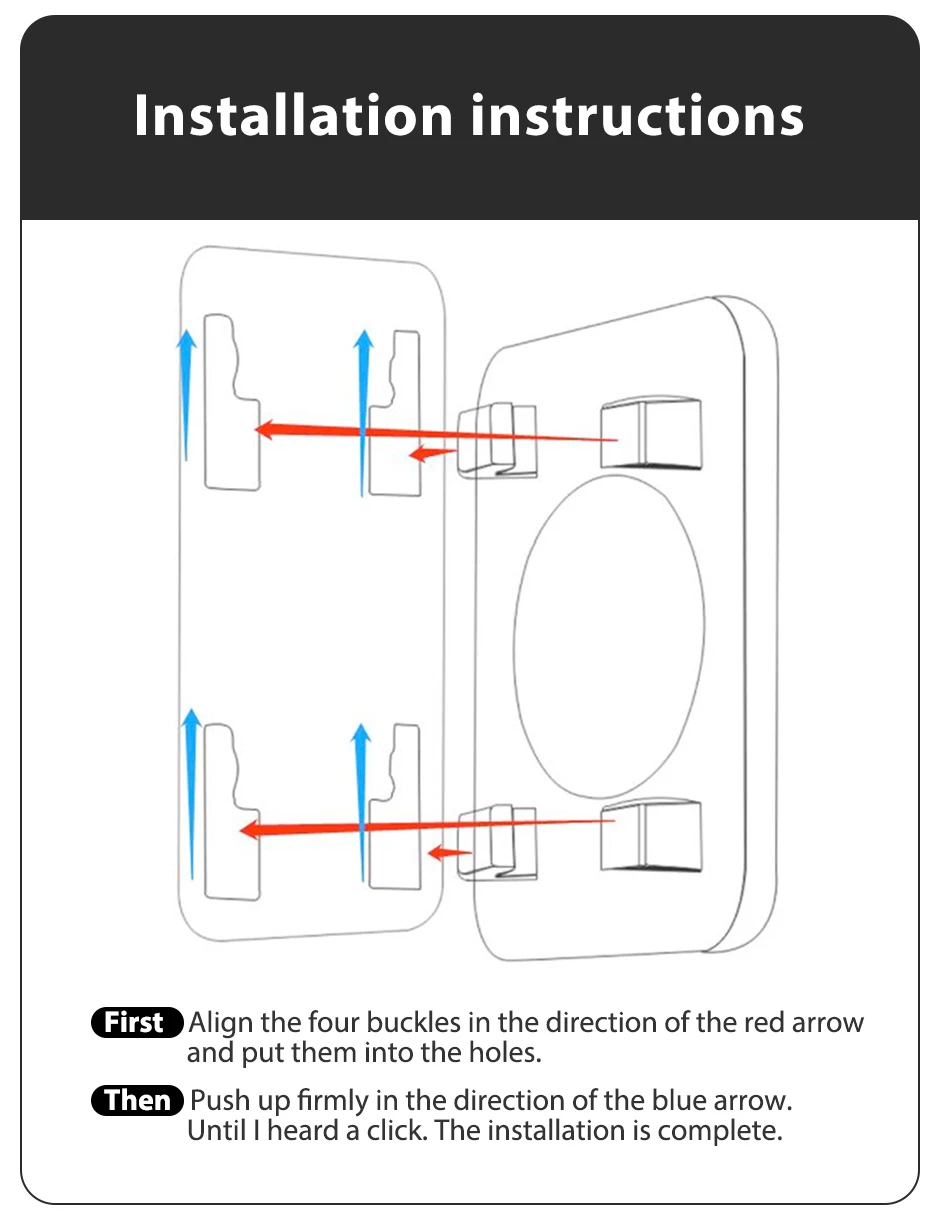 Installation instructions

First Align the four buckles in the direction of the red arrow and put them into the holes.

Then Push up firmly in the direction of the blue arrow. Until I heard a click. The installation is complete.