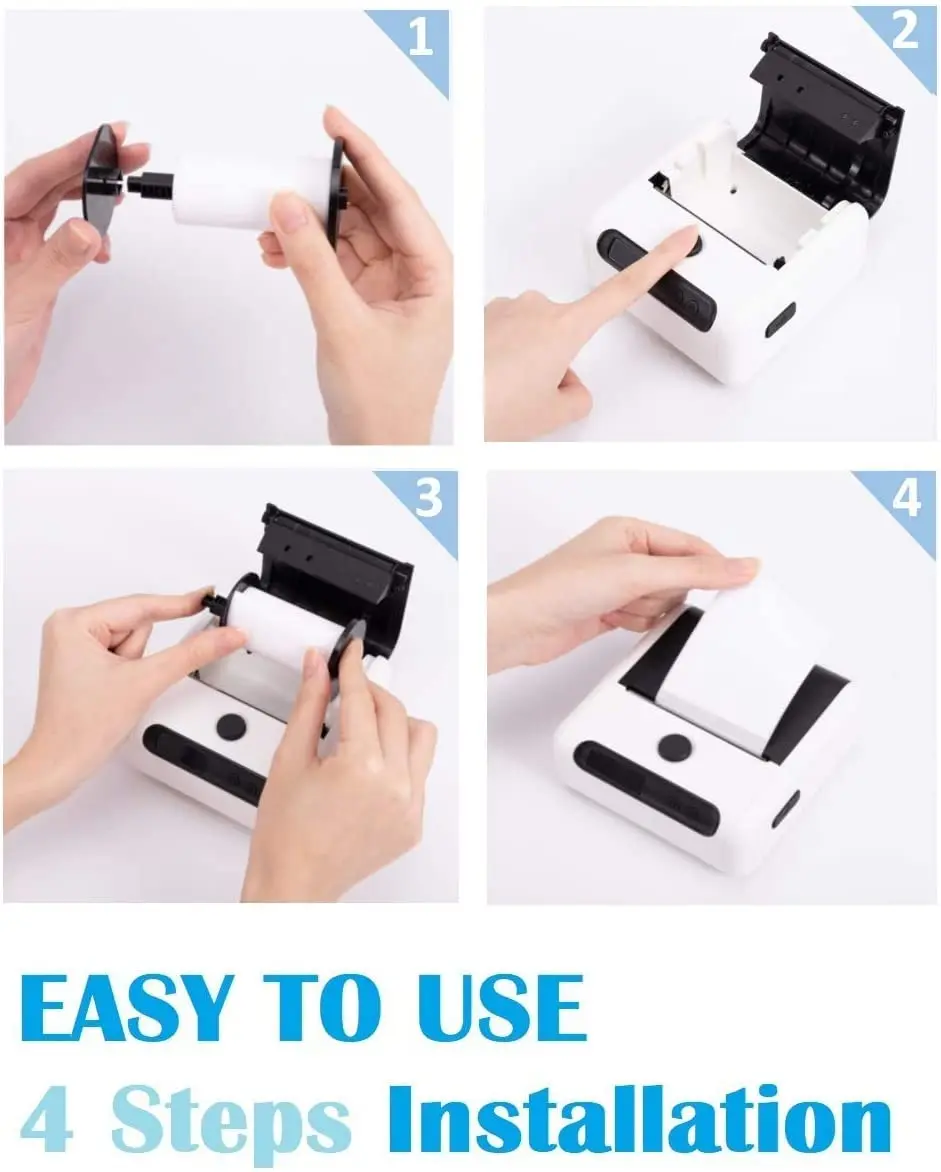 1

2

3

4

EASY TO USE

4 Steps Installation