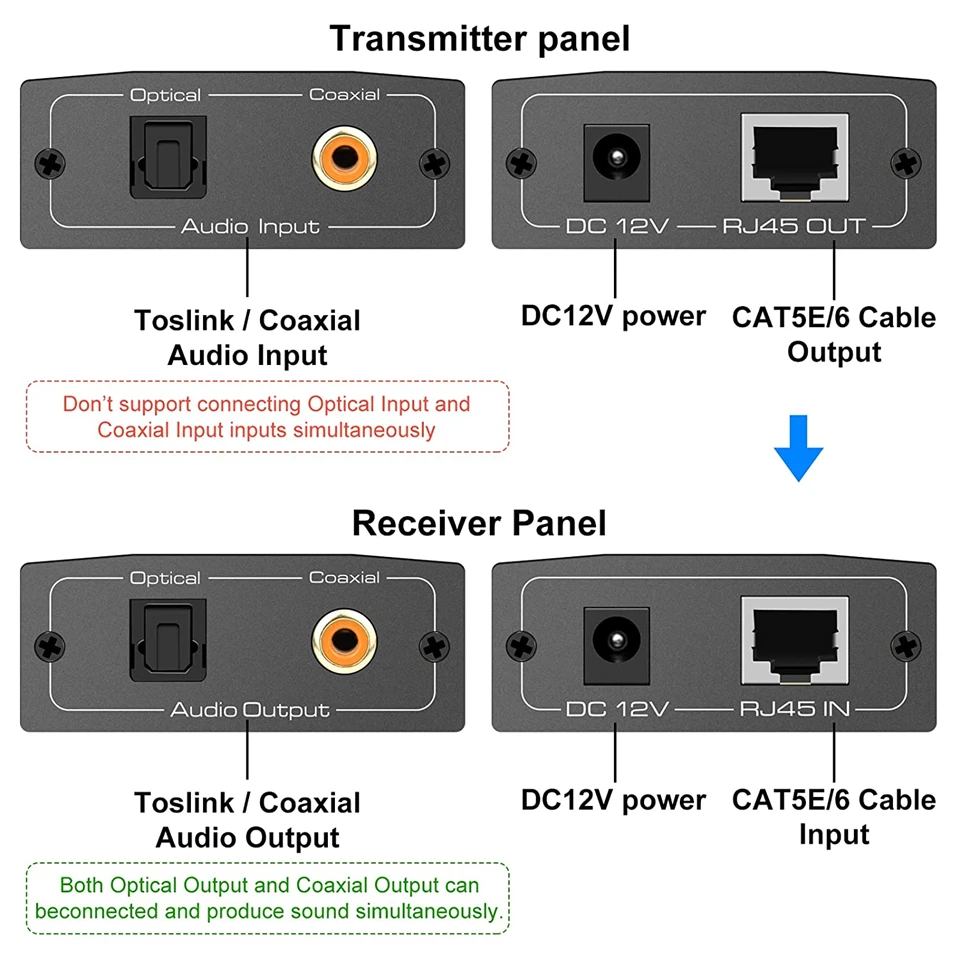 Transmitter panel

Optical Coaxial

Audio Input

DC 12V RJ45 OUT

Toslink / Coaxial Audio Input

DC12V power

CAT5E/6 Cable Output

Don't support connecting Optical Input and Coaxial Input inputs simultaneously

Receiver Panel

Optical Coaxial

Audio Output

DC 12V RJ45 IN

Toslink / Coaxial Audio Output

DC12V power

CAT5E/6 Cable Input

Both Optical Output and Coaxial Output can beconnected and produce sound simultaneously.