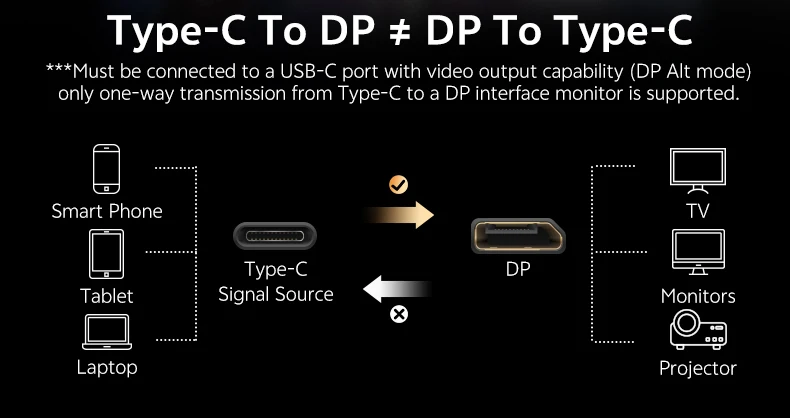 Type-C To DP ≠ DP To Type-C

***Must be connected to a USB-C port with video output capability (DP Alt mode) only one-way transmission from Type-C to a DP interface monitor is supported.

Smart Phone

Tablet

Laptop

Type-C
Signal Source

DP

TV

Monitors

Projector