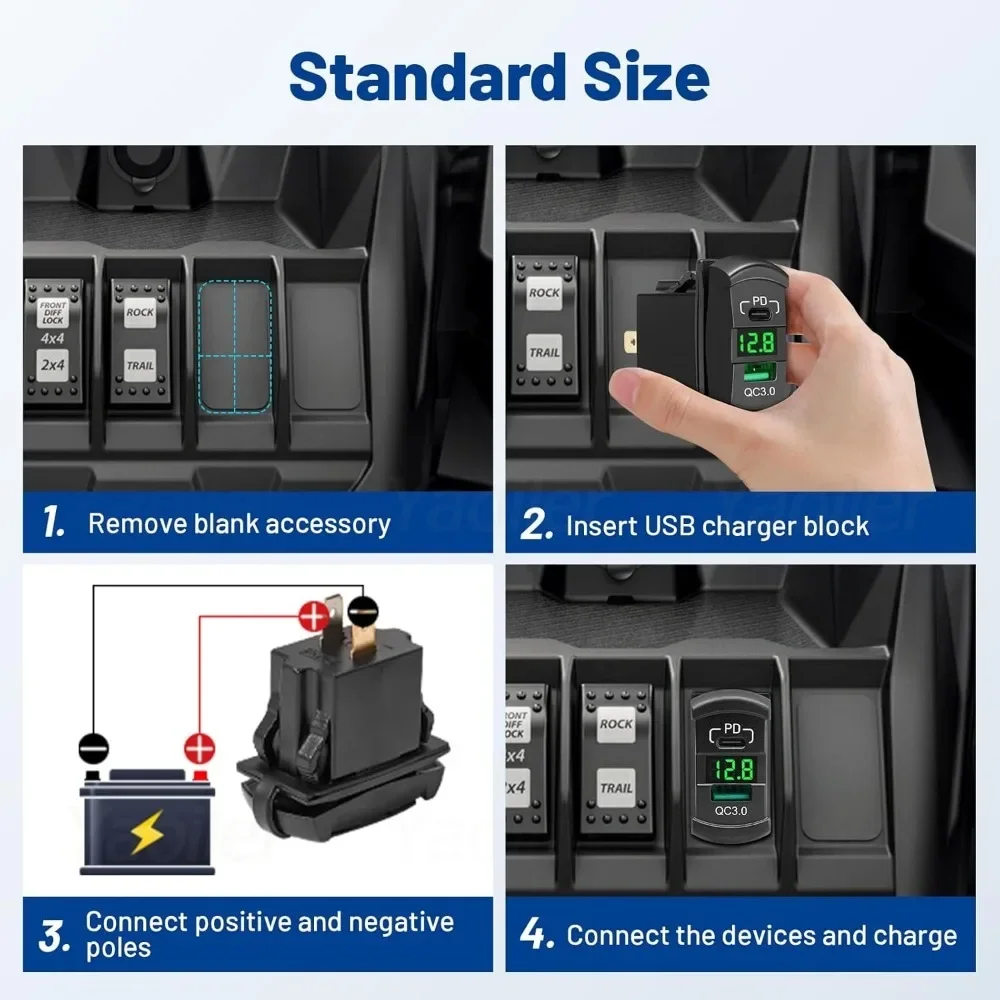 Standard Size

FRONT DIFF LOCK
4x4
2x4
ROCK
TRAIL

1. Remove blank accessory

ROCK
TRAIL
PD
12.8
QC3.0

2. Insert USB charger block

3. Connect positive and negative poles

RONT DIFF OCK
x4
x4
ROCK
TRAIL
PD
12.8
QC3.0

4. Connect the devices and charge