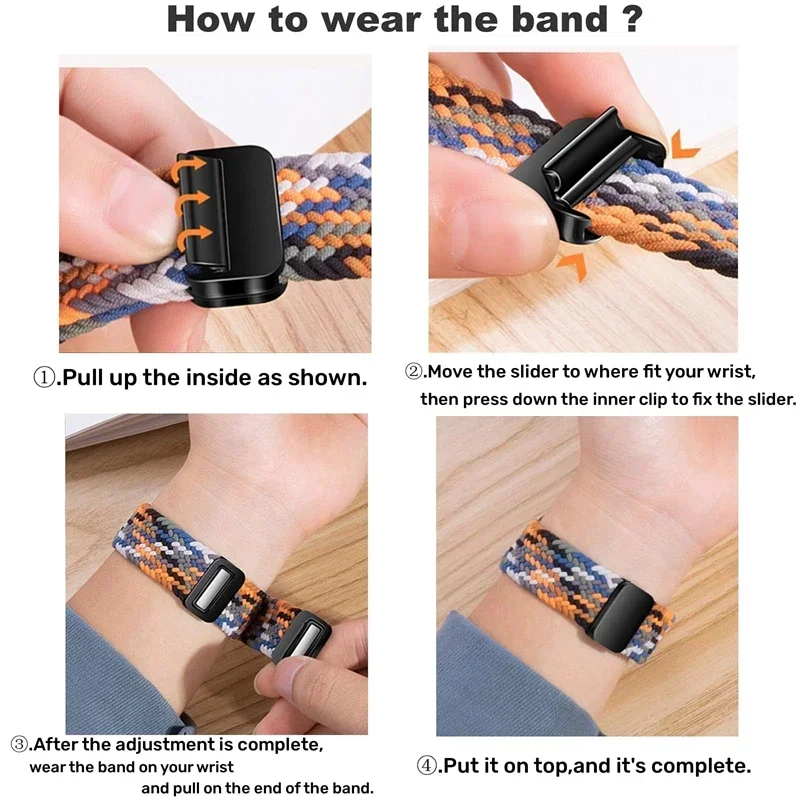 How to wear the band ?

①.Pull up the inside as shown.

②.Move the slider to where fit your wrist, then press down the inner clip to fix the slider.

③.After the adjustment is complete, wear the band on your wrist and pull on the end of the band.

④.Put it on top,and it's complete.