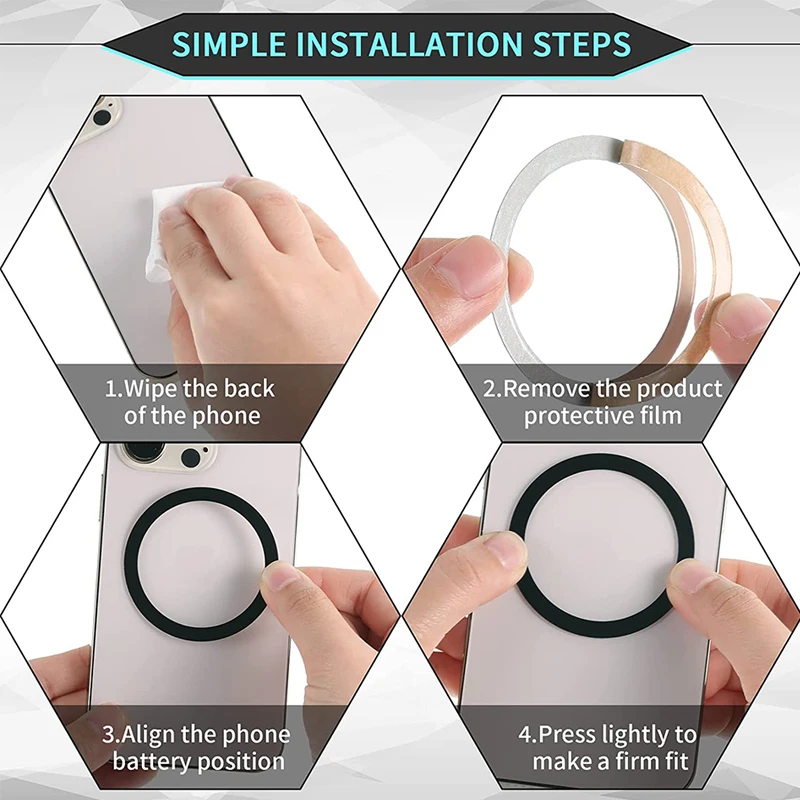 SIMPLE INSTALLATION STEPS

1.Wipe the back of the phone

2.Remove the product protective film

3.Align the phone battery position

4.Press lightly to make a firm fit