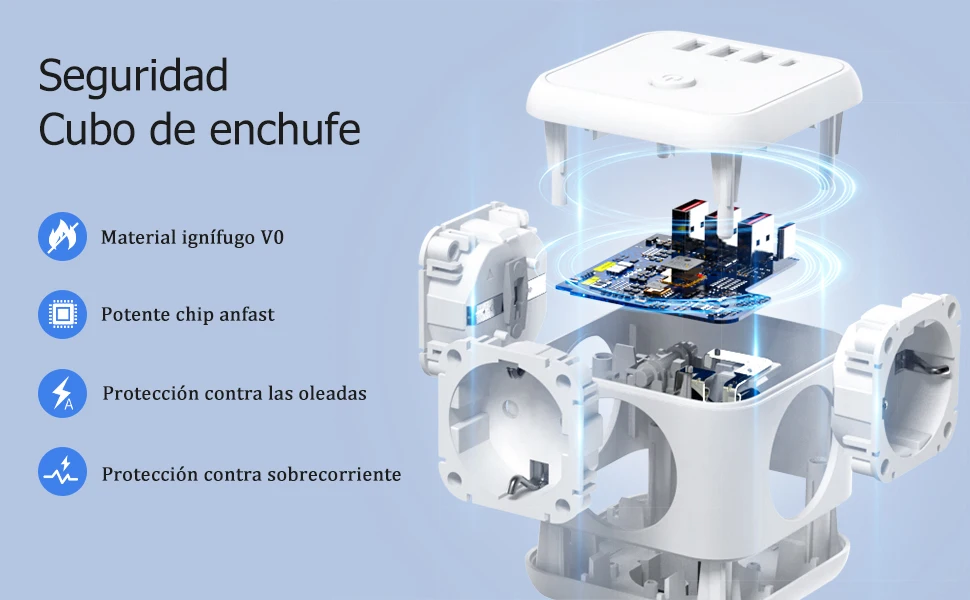 Seguridad
Cubo de enchufe

Material ignífugo V0

Potente chip anfast

Protección contra las oleadas

Protección contra sobrecorriente