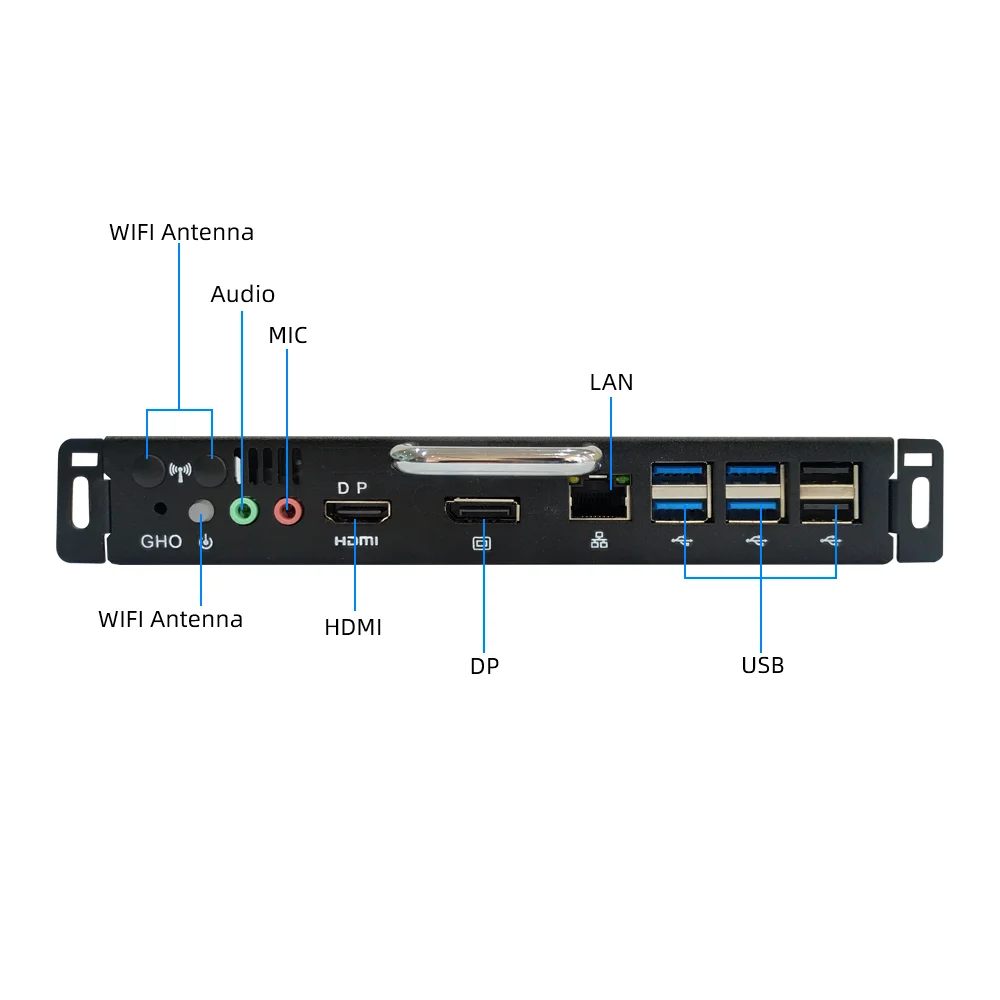 WIFI Antenna

Audio

MIC

LAN

GHO

D P

HDMI

WIFI Antenna

HDMI

DP

USB