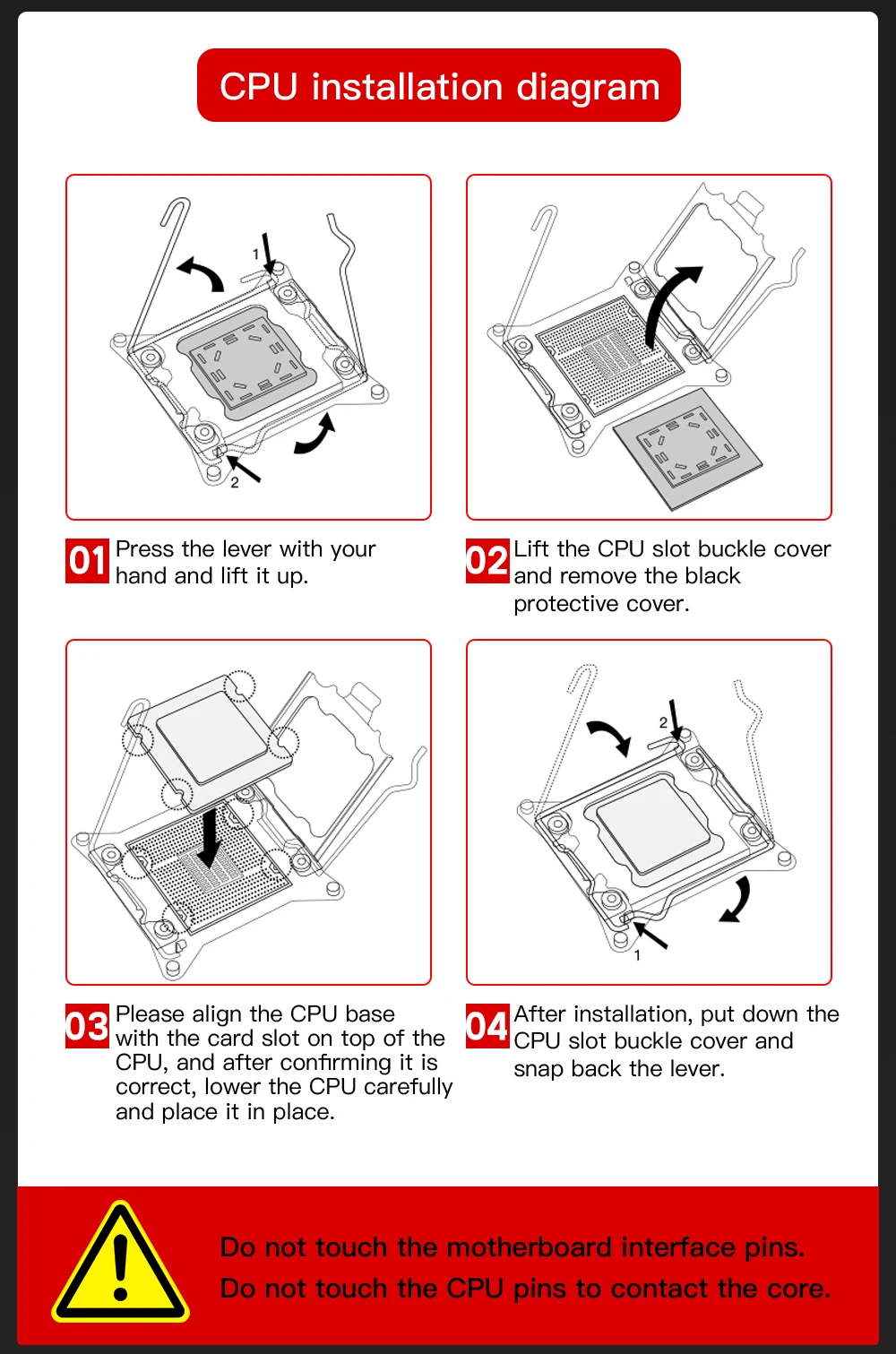 CPU installation diagram

1

2

01 Press the lever with your hand and lift it up.

02 Lift the CPU slot buckle cover and remove the black protective cover.

2

1

03 Please align the CPU base with the card slot on top of the CPU, and after confirming it is correct, lower the CPU carefully and place it in place.

04 After installation, put down the CPU slot buckle cover and snap back the lever.

Do not touch the motherboard interface pins.
Do not touch the CPU pins to contact the core.