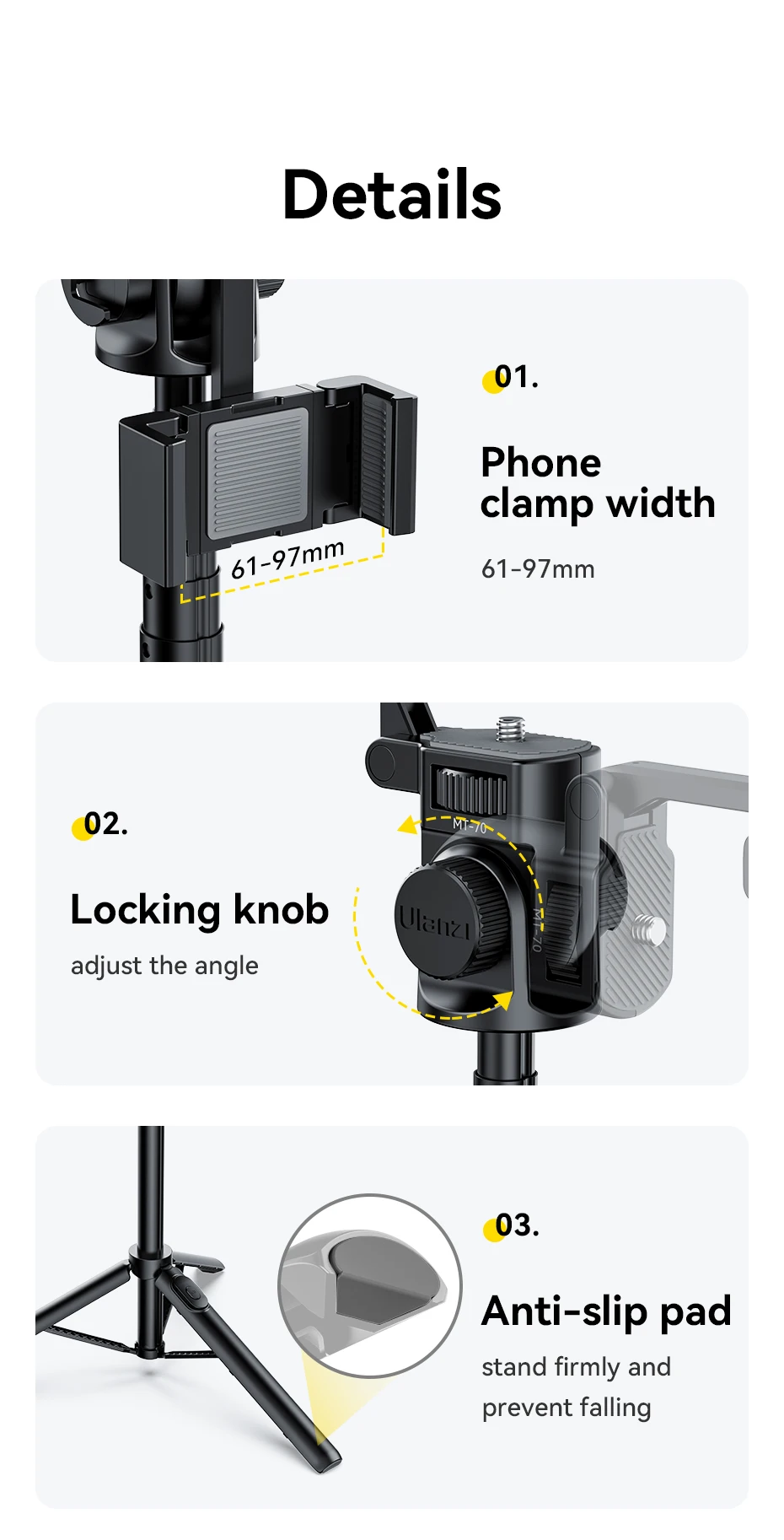 Details

61-97mm

01.

Phone clamp width

61-97mm

02.

Locking knob

adjust the angle

MT-70

Ulanzi

MT-70

03.

Anti-slip pad

stand firmly and prevent falling