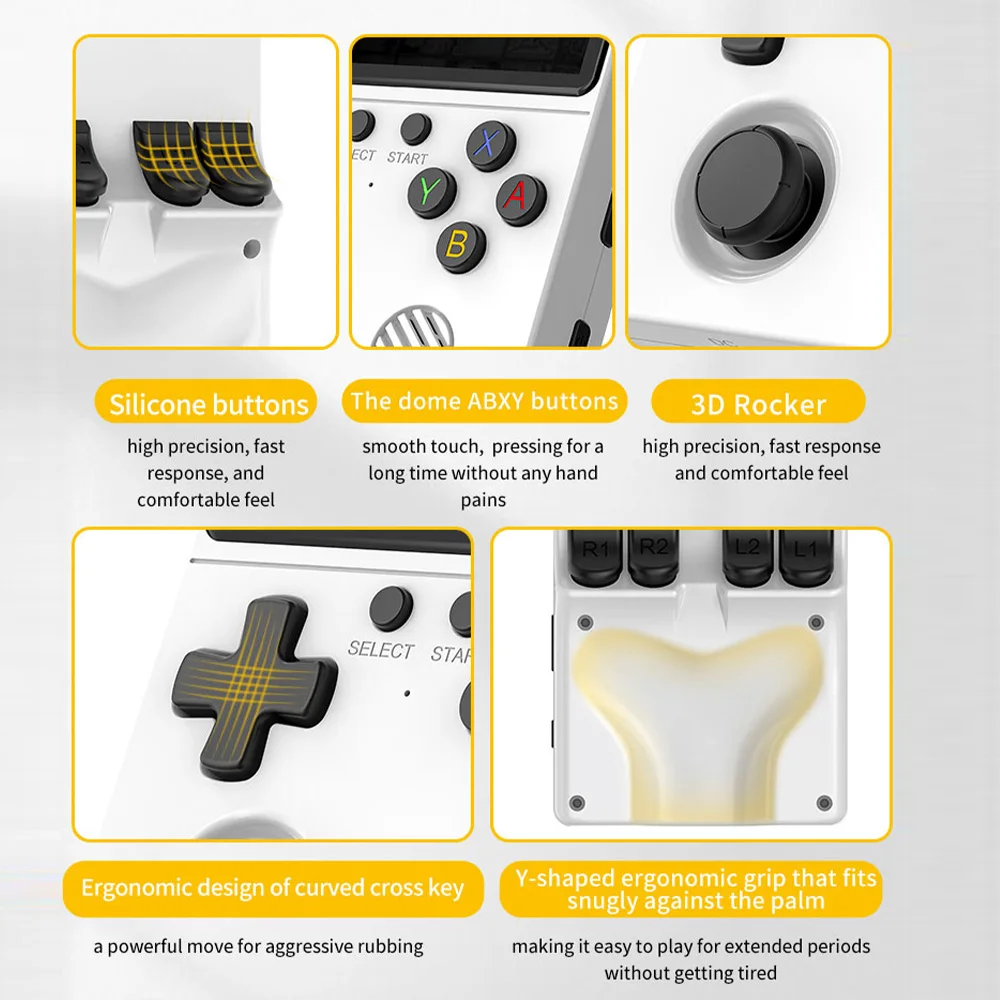 ECT START
X
Y
A
B

Silicone buttons
high precision, fast response, and comfortable feel

The dome ABXY buttons
smooth touch, pressing for a long time without any hand pains

3D Rocker
high precision, fast response and comfortable feel

SELECT STAR

R1 R2 L2 L1

Ergonomic design of curved cross key
a powerful move for aggressive rubbing

Y-shaped ergonomic grip that fits snugly against the palm
making it easy to play for extended periods without getting tired