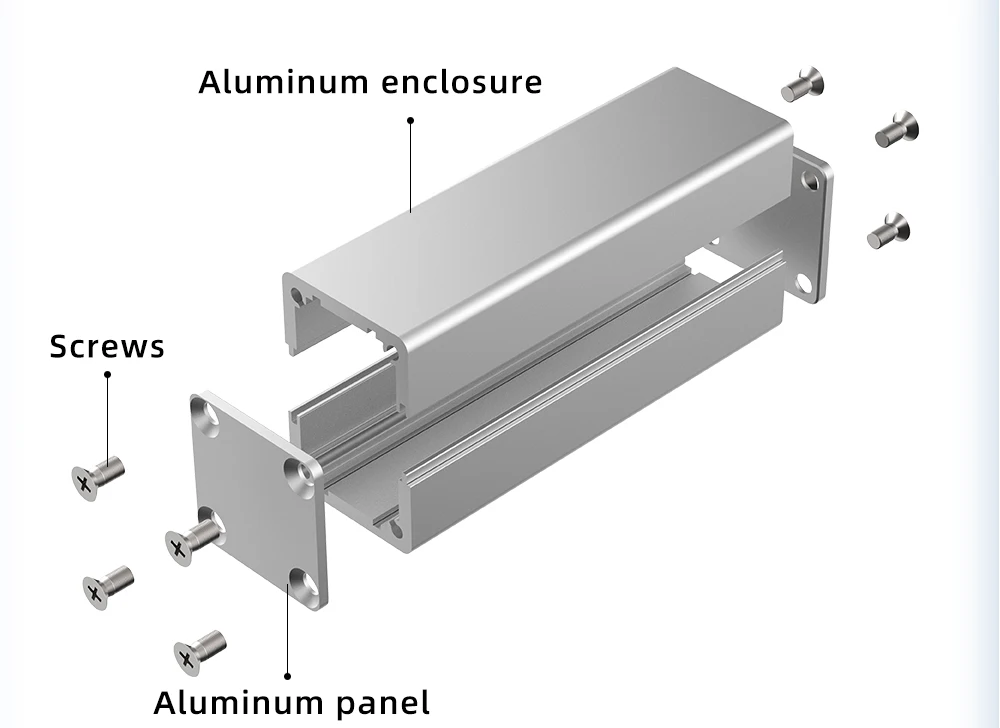 Aluminum enclosure

Screws

Aluminum panel