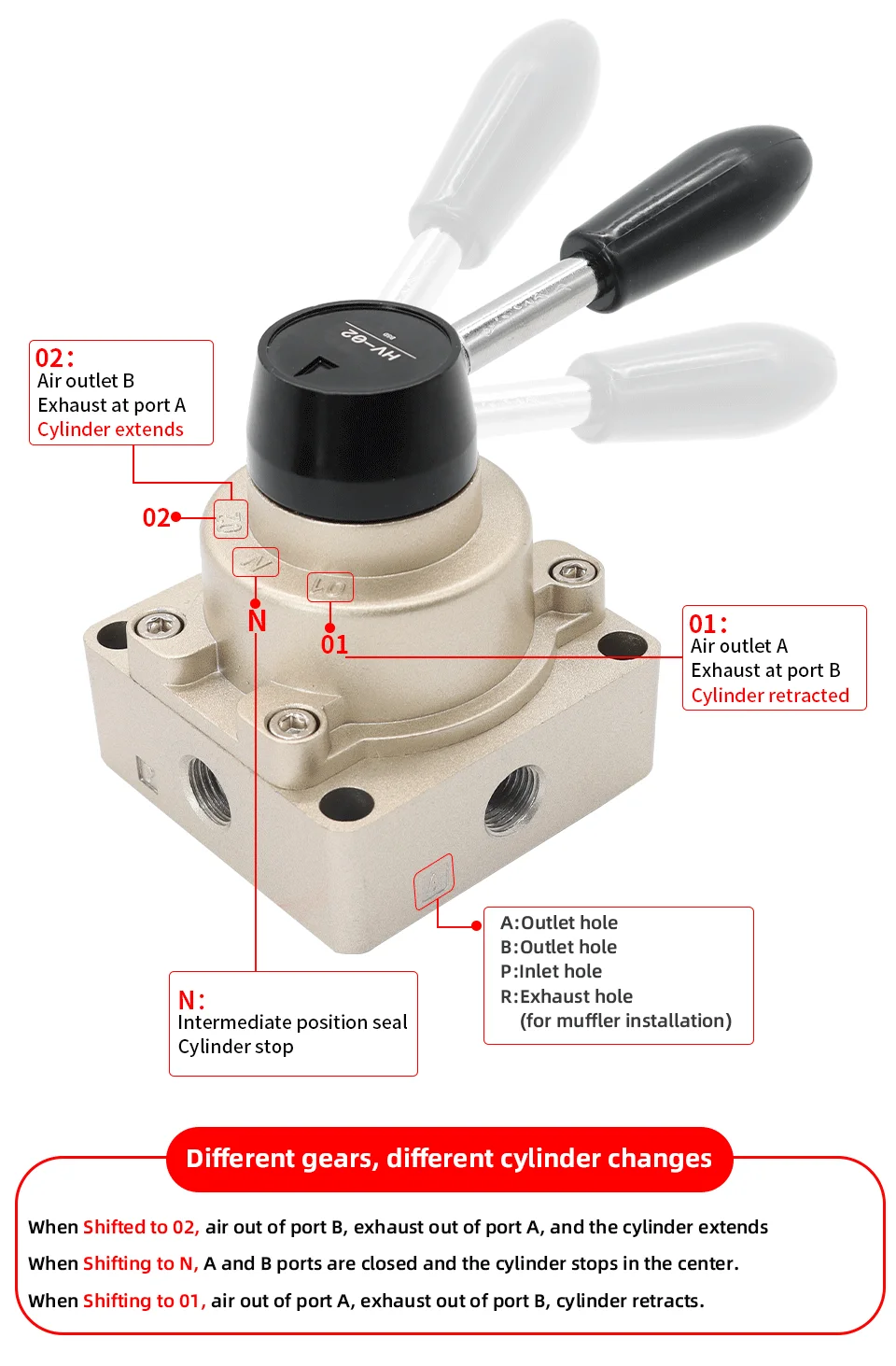 HV-02

02:
Air outlet B
Exhaust at port A
Cylinder extends

02

N

01

01:
Air outlet A
Exhaust at port B
Cylinder retracted

A:Outlet hole
B:Outlet hole
P:Inlet hole
R:Exhaust hole
(for muffler installation)

N:
Intermediate position seal
Cylinder stop

Different gears, different cylinder changes

When Shifted to 02, air out of port B, exhaust out of port A, and the cylinder extends

When Shifting to N, A and B ports are closed and the cylinder stops in the center.

When Shifting to 01, air out of port A, exhaust out of port B, cylinder retracts.