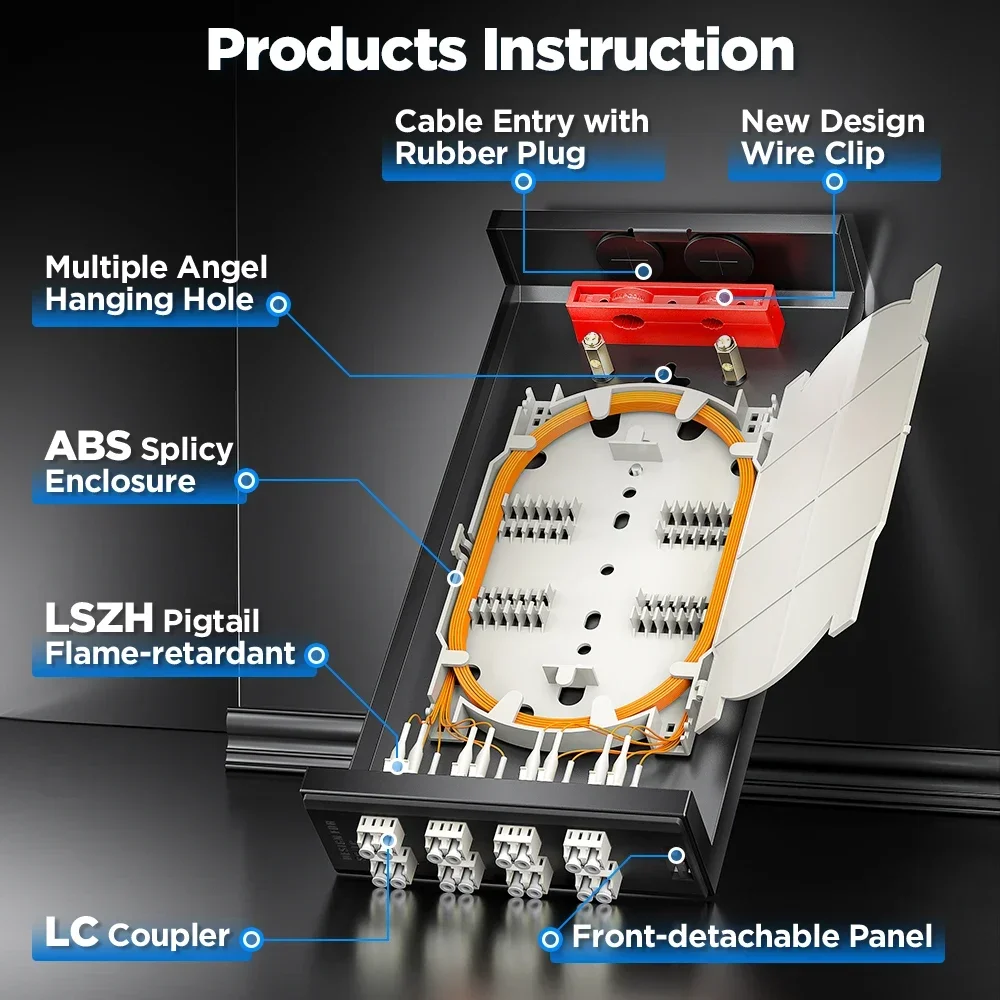 Products Instruction

Cable Entry with Rubber Plug

New Design Wire Clip

Multiple Angel Hanging Hole

ABS Splicy Enclosure

LSZH Pigtail Flame-retardant

LC Coupler

Front-detachable Panel