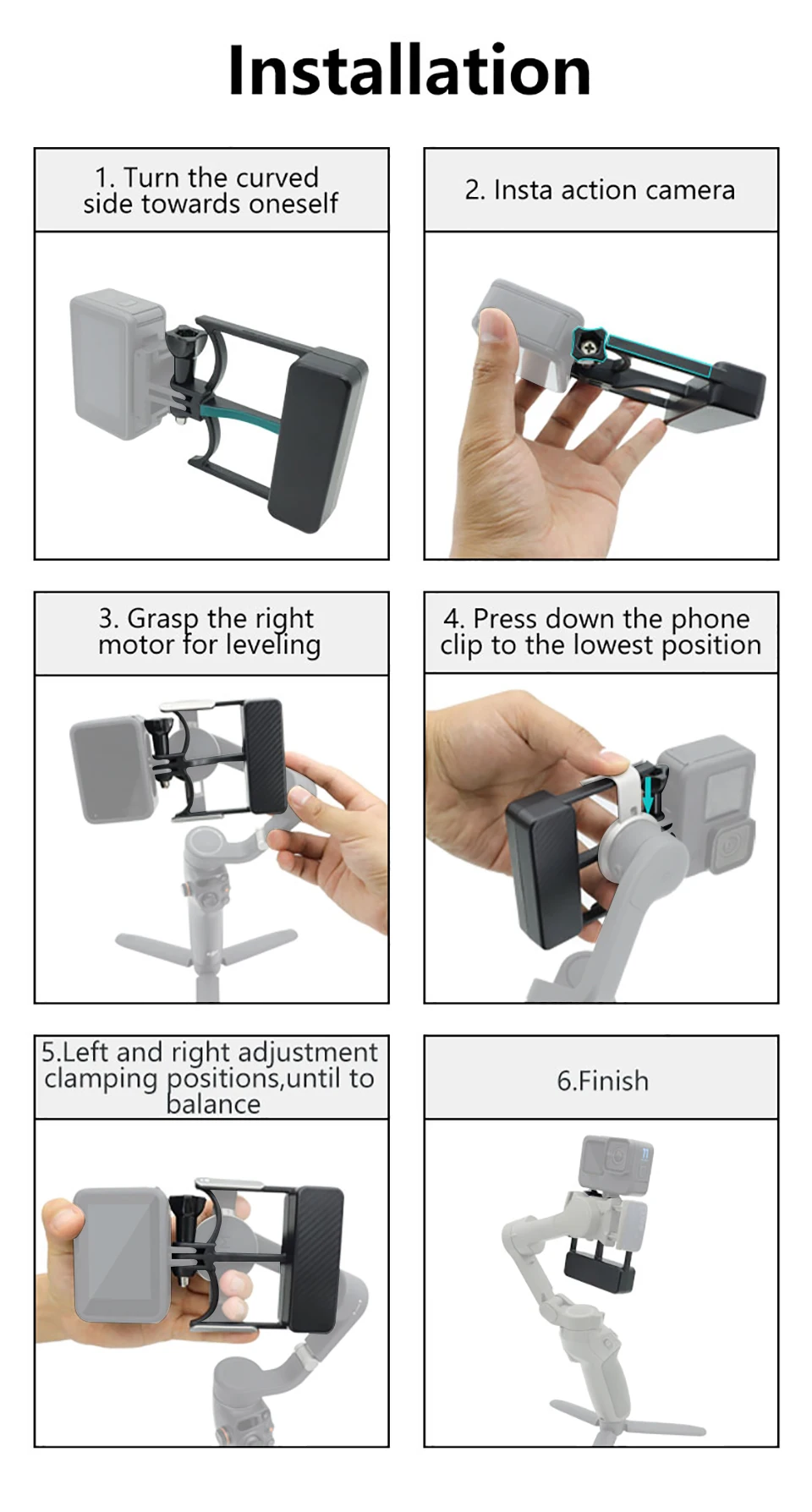 Installation

1. Turn the curved side towards oneself

2. Insta action camera

3. Grasp the right motor for leveling

4. Press down the phone clip to the lowest position

5.Left and right adjustment clamping positions,until to balance

6.Finish