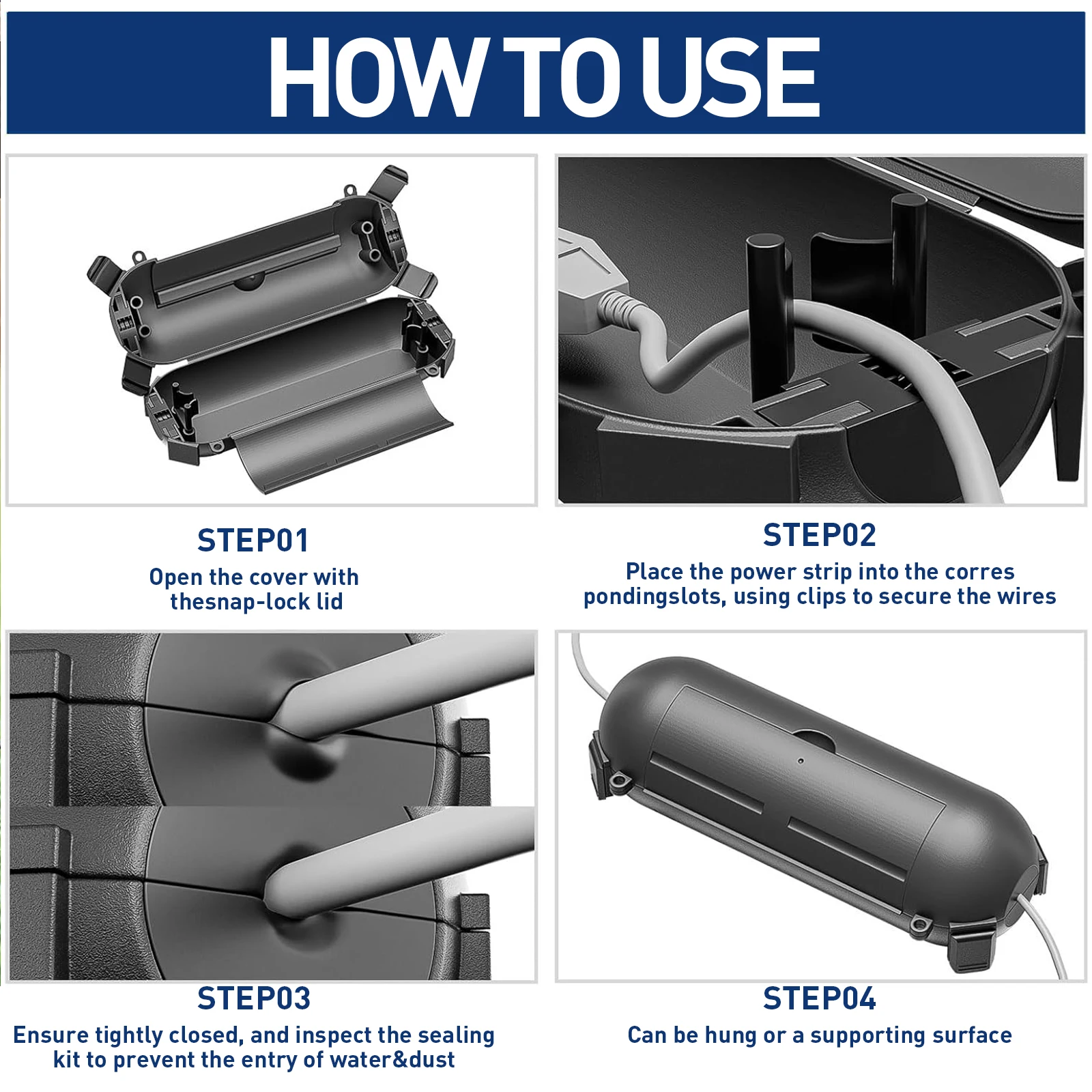 HOW TO USE

STEP01
Open the cover with thesnap-lock lid

STEP02
Place the power strip into the corres pondingslots, using clips to secure the wires

STEP03
Ensure tightly closed, and inspect the sealing kit to prevent the entry of water&dust

STEP04
Can be hung or a supporting surface