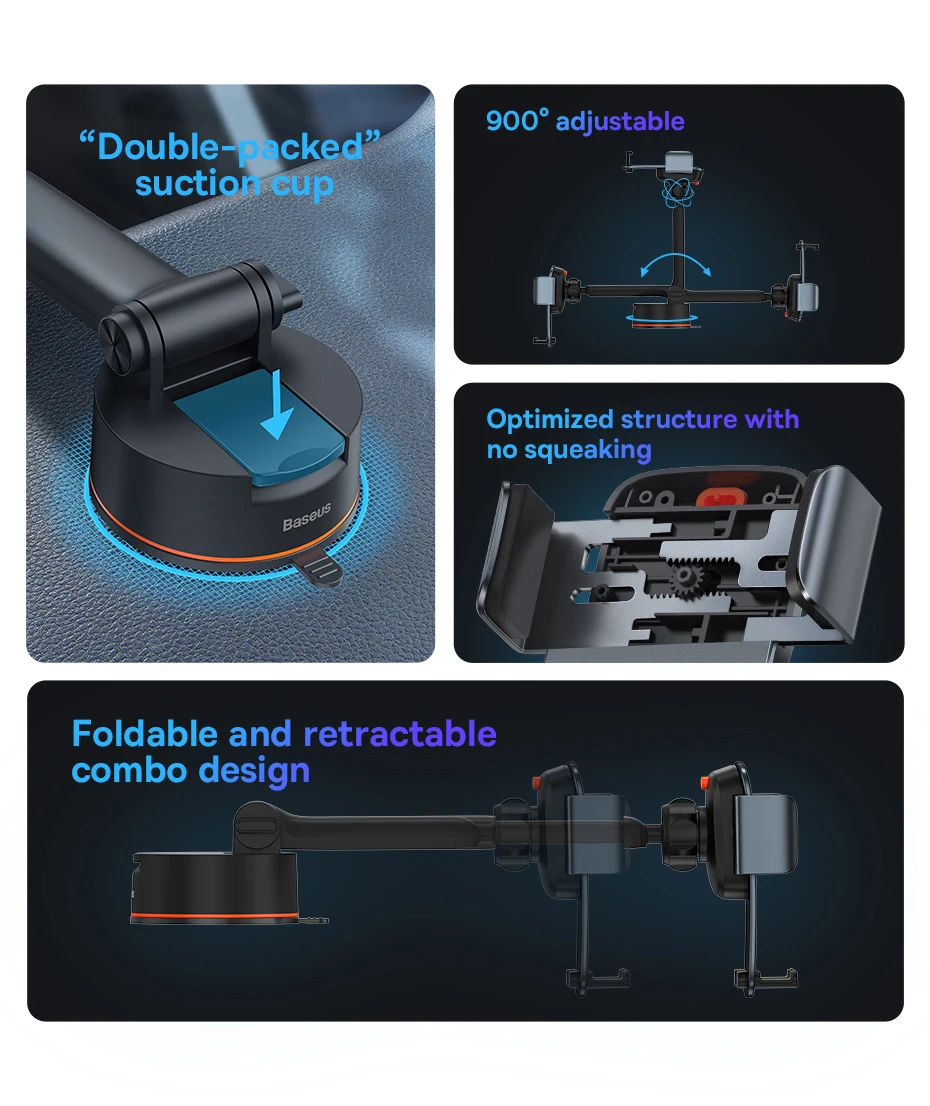 “Double-packed” suction cup

Baseus

900° adjustable

Optimized structure with no squeaking

Foldable and retractable combo design