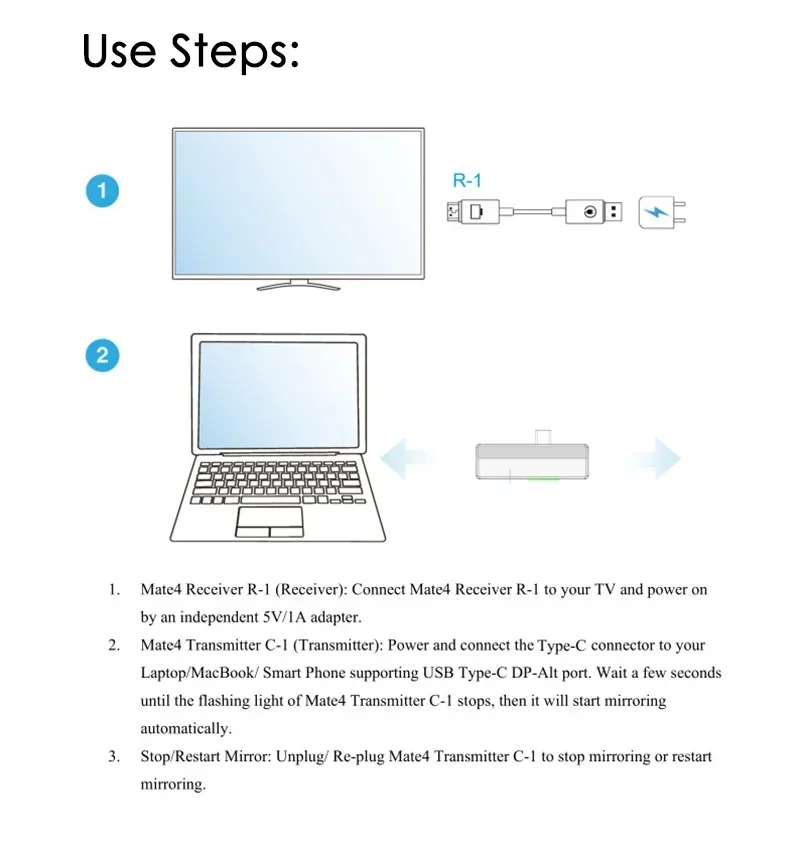 Use Steps:

1

R-1

2

1. Mate4 Receiver R-1 (Receiver): Connect Mate4 Receiver R-1 to your TV and power on by an independent 5V/1A adapter.
2. Mate4 Transmitter C-1 (Transmitter): Power and connect the Type-C connector to your Laptop/MacBook/ Smart Phone supporting USB Type-C DP-Alt port. Wait a few seconds until the flashing light of Mate4 Transmitter C-1 stops, then it will start mirroring automatically.
3. Stop/Restart Mirror: Unplug/ Re-plug Mate4 Transmitter C-1 to stop mirroring or restart mirroring.