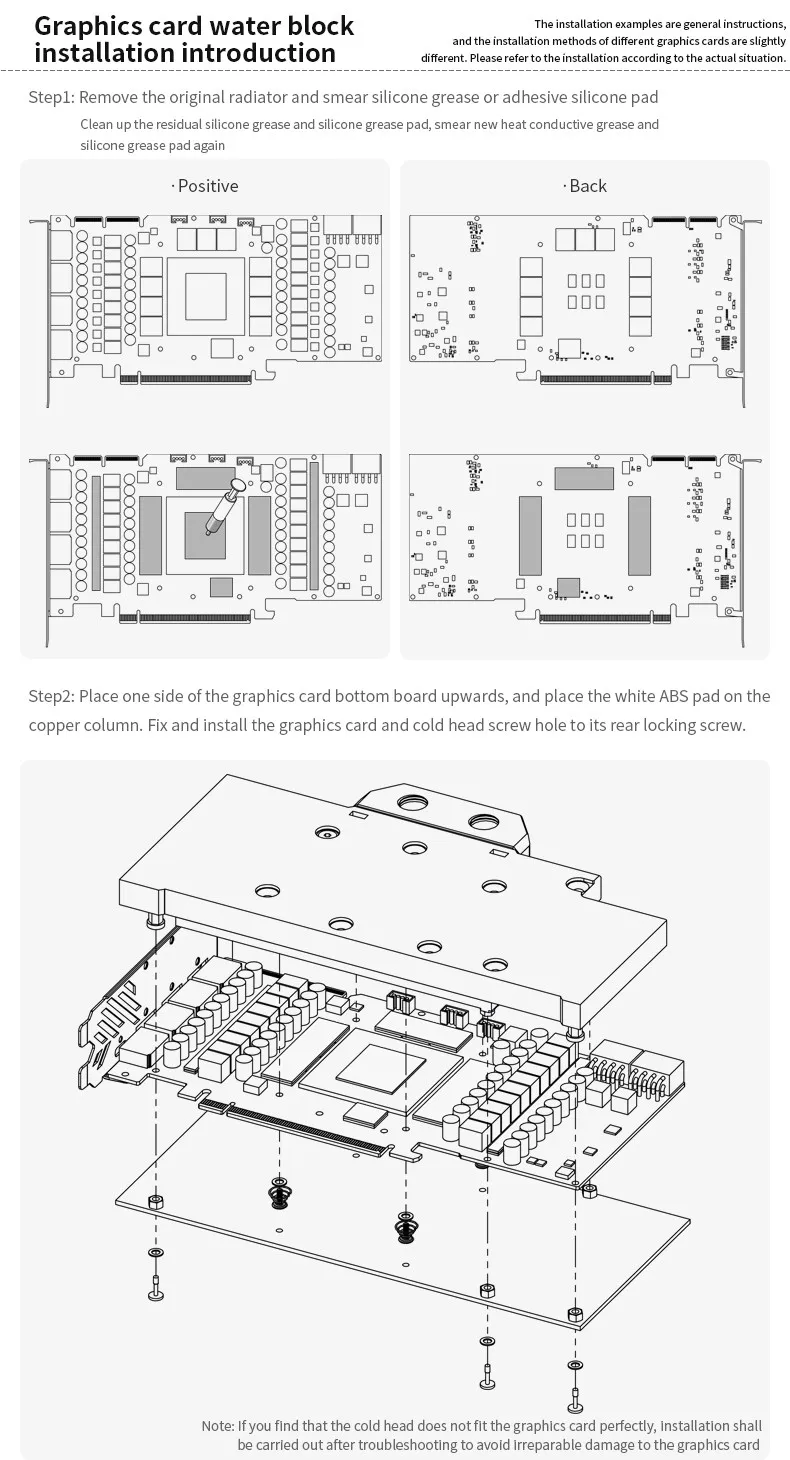 Graphics card water block installation introduction

The installation examples are general instructions, and the installation methods of different graphics cards are slightly different. Please refer to the installation according to the actual situation.

Step1: Remove the original radiator and smear silicone grease or adhesive silicone pad

Clean up the residual silicone grease and silicone grease pad, smear new heat conductive grease and silicone grease pad again

· Positive

· Back

Step2: Place one side of the graphics card bottom board upwards, and place the white ABS pad on the copper column. Fix and install the graphics card and cold head screw hole to its rear locking screw.

Note: If you find that the cold head does not fit the graphics card perfectly, installation shall be carried out after troubleshooting to avoid irreparable damage to the graphics card