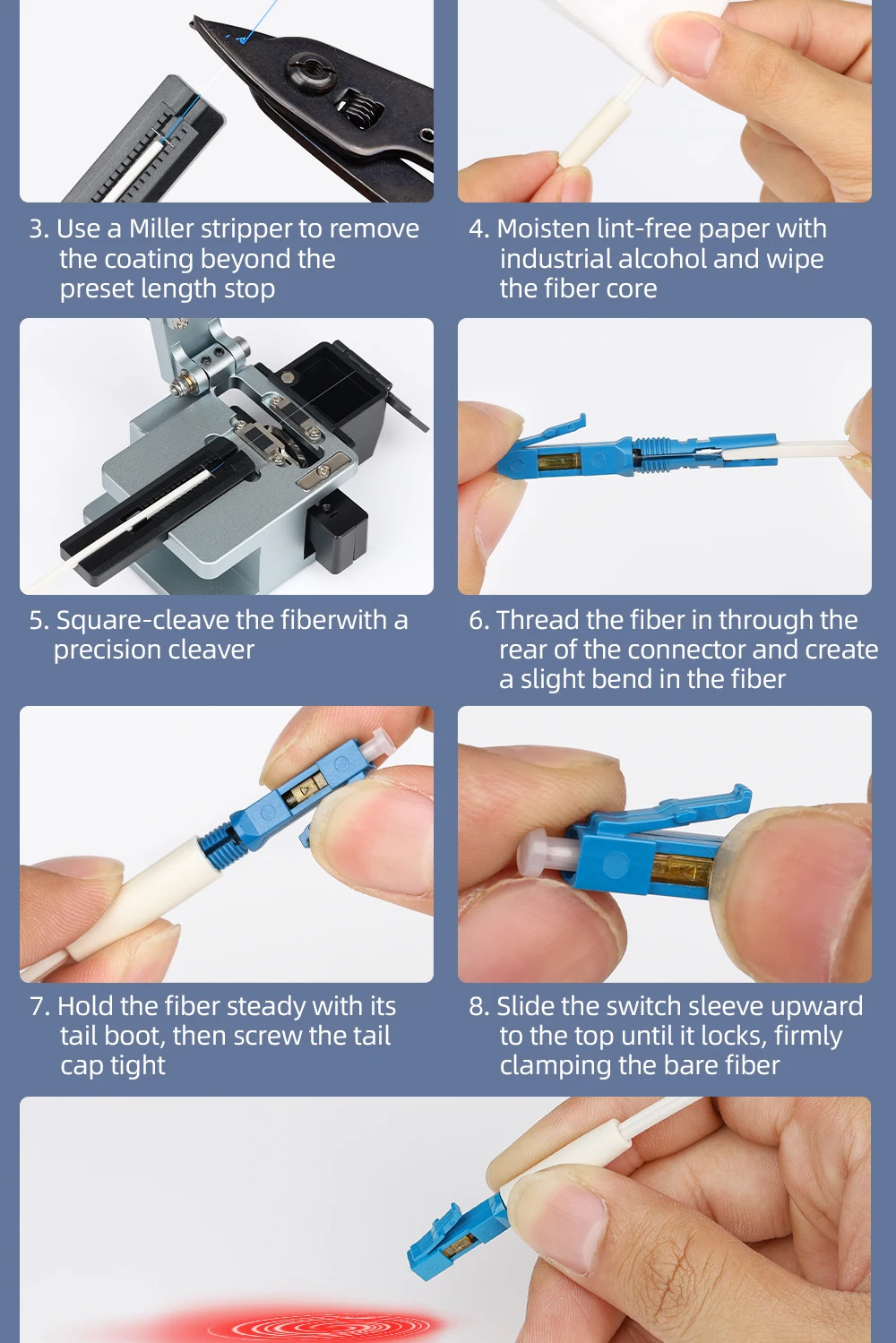 3. Use a Miller stripper to remove the coating beyond the preset length stop

4. Moisten lint-free paper with industrial alcohol and wipe the fiber core

5. Square-cleave the fiberwith a precision cleaver

6. Thread the fiber in through the rear of the connector and create a slight bend in the fiber

7. Hold the fiber steady with its tail boot, then screw the tail cap tight

8. Slide the switch sleeve upward to the top until it locks, firmly clamping the bare fiber