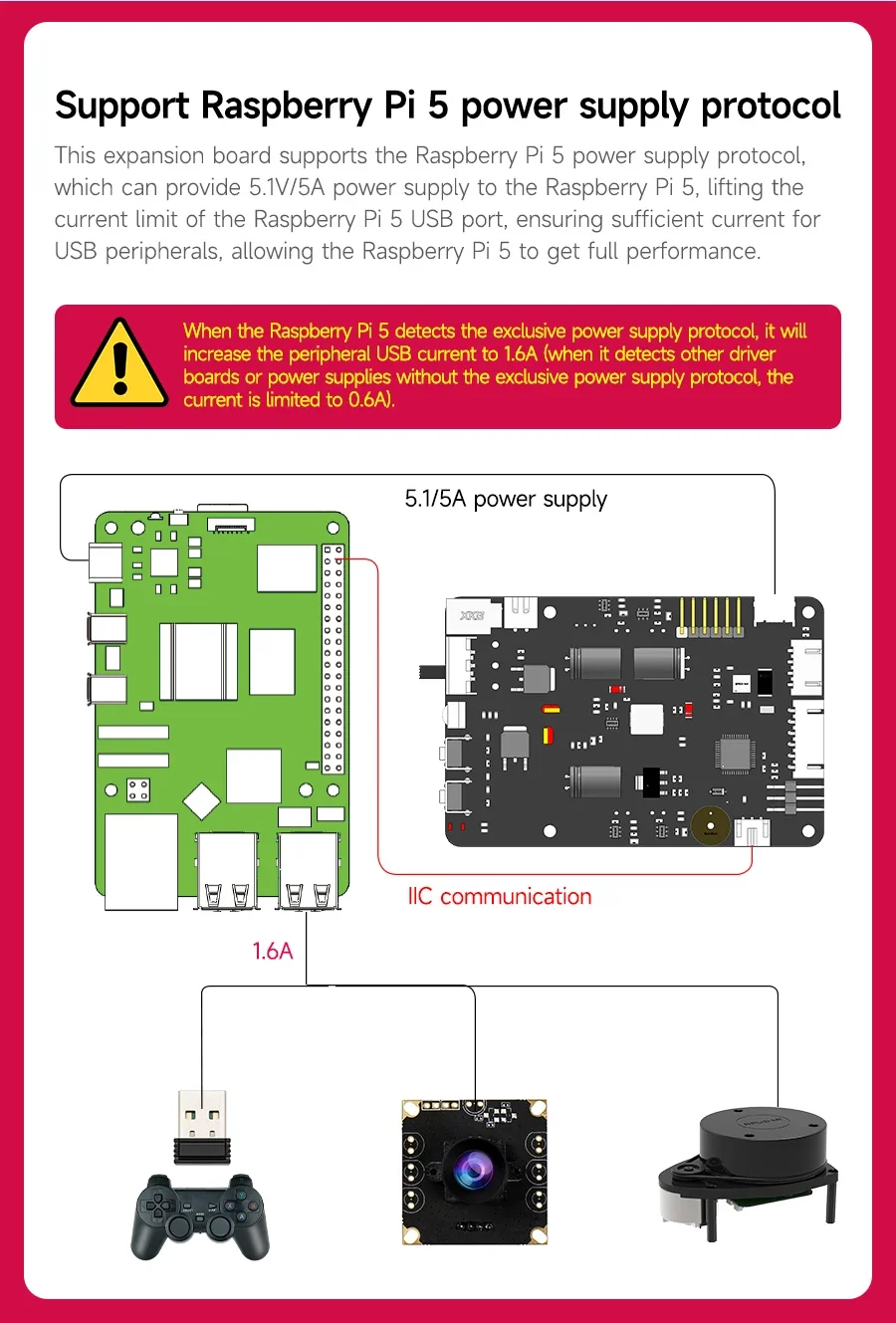 Support Raspberry Pi 5 power supply protocol

This expansion board supports the Raspberry Pi 5 power supply protocol, which can provide 5.1V/5A power supply to the Raspberry Pi 5, lifting the current limit of the Raspberry Pi 5 USB port, ensuring sufficient current for USB peripherals, allowing the Raspberry Pi 5 to get full performance.

When the Raspberry Pi 5 detects the exclusive power supply protocol, it will increase the peripheral USB current to 1.6A (when it detects other driver boards or power supplies without the exclusive power supply protocol, the current is limited to 0.6A).

5.1/5A power supply

IIC communication

1.6A