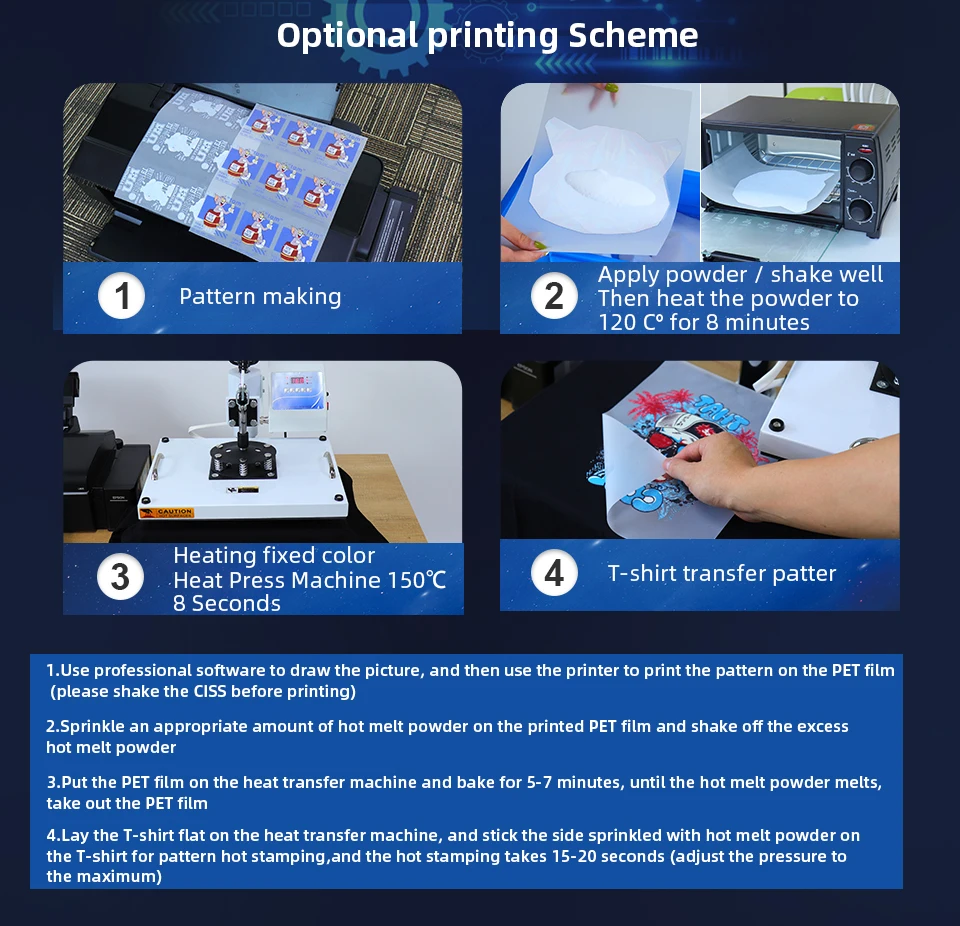 Optional printing Scheme

1 Pattern making

2 Apply powder / shake well Then heat the powder to 120 C° for 8 minutes

CAUTION

3 Heating fixed color Heat Press Machine 150℃ 8 Seconds

4 T-shirt transfer patter

1.Use professional software to draw the picture, and then use the printer to print the pattern on the PET film (please shake the CISS before printing)

2.Sprinkle an appropriate amount of hot melt powder on the printed PET film and shake off the excess hot melt powder

3.Put the PET film on the heat transfer machine and bake for 5-7 minutes, until the hot melt powder melts, take out the PET film

4.Lay the T-shirt flat on the heat transfer machine, and stick the side sprinkled with hot melt powder on the T-shirt for pattern hot stamping,and the hot stamping takes 15-20 seconds (adjust the pressure to the maximum)