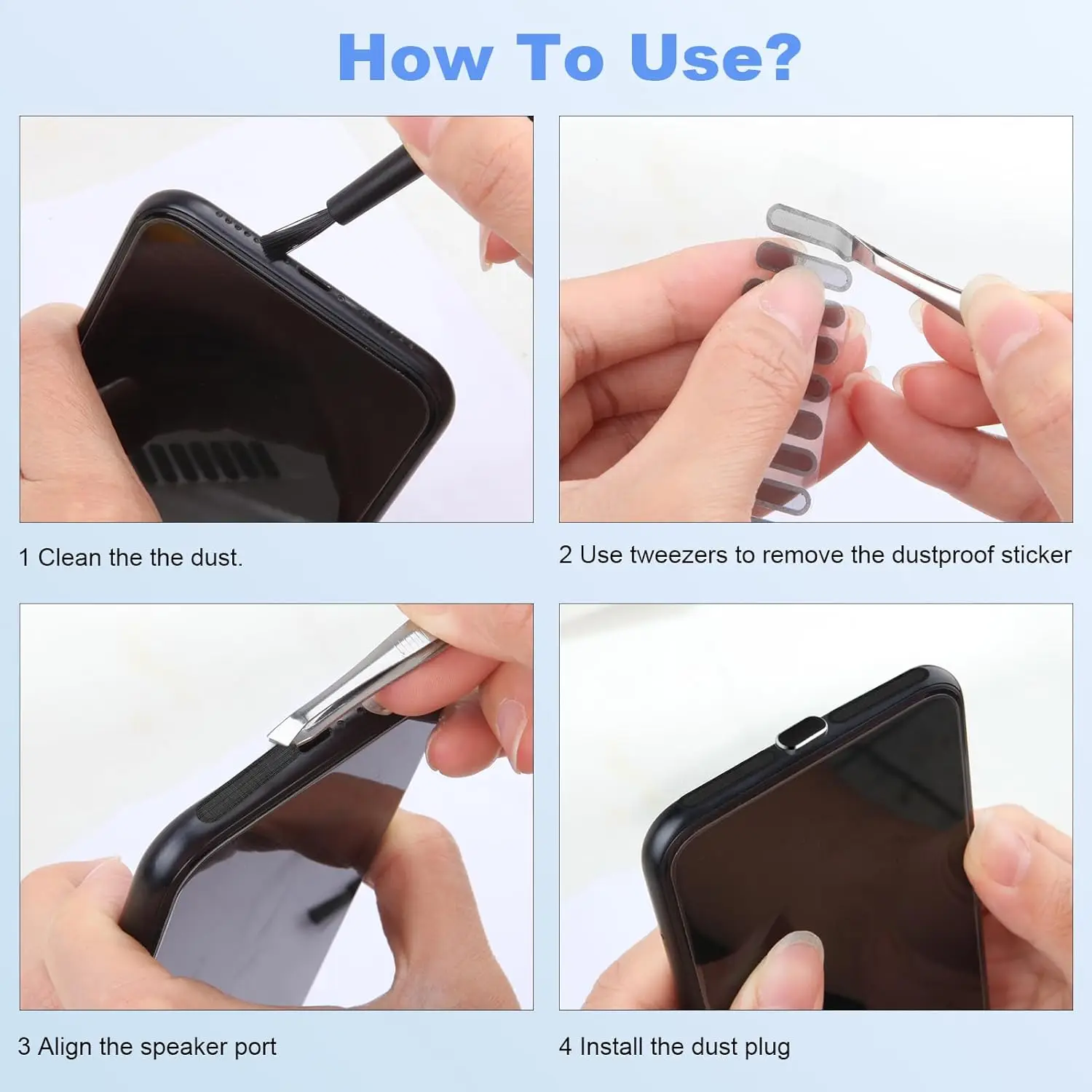 How To Use?

1 Clean the the dust.

2 Use tweezers to remove the dustproof sticker

3 Align the speaker port

4 Install the dust plug