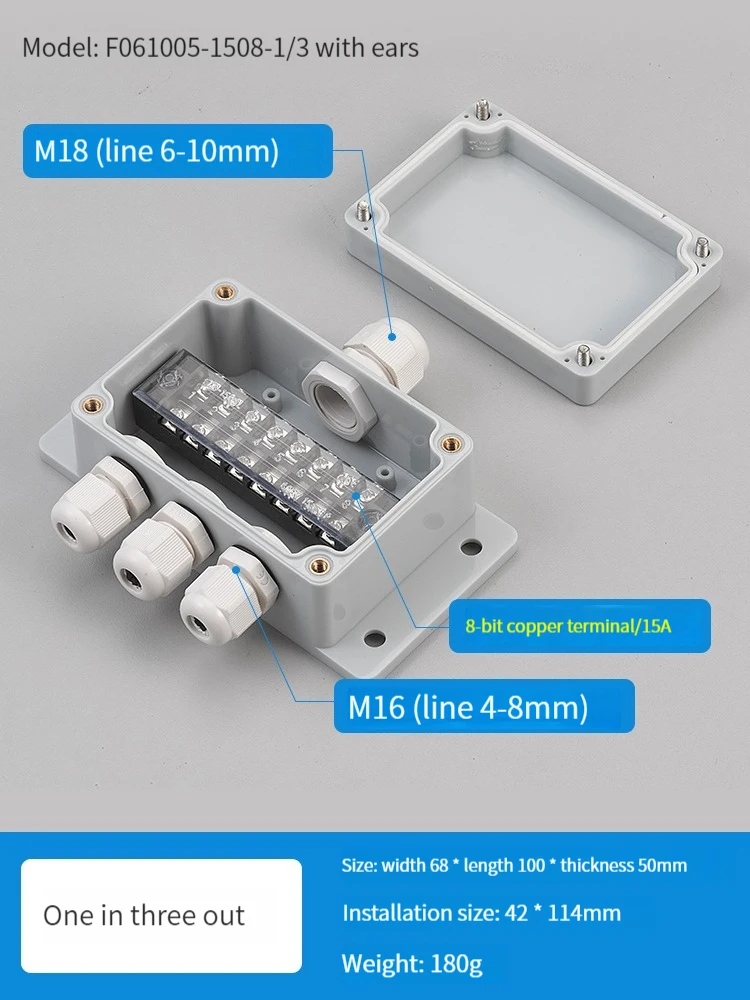 Model: F061005-1508-1/3 with ears

M18 (line 6-10mm)

8-bit copper terminal/15A

M16 (line 4-8mm)

One in three out

Size: width 68 * length 100 * thickness 50mm

Installation size: 42 * 114mm

Weight: 180g