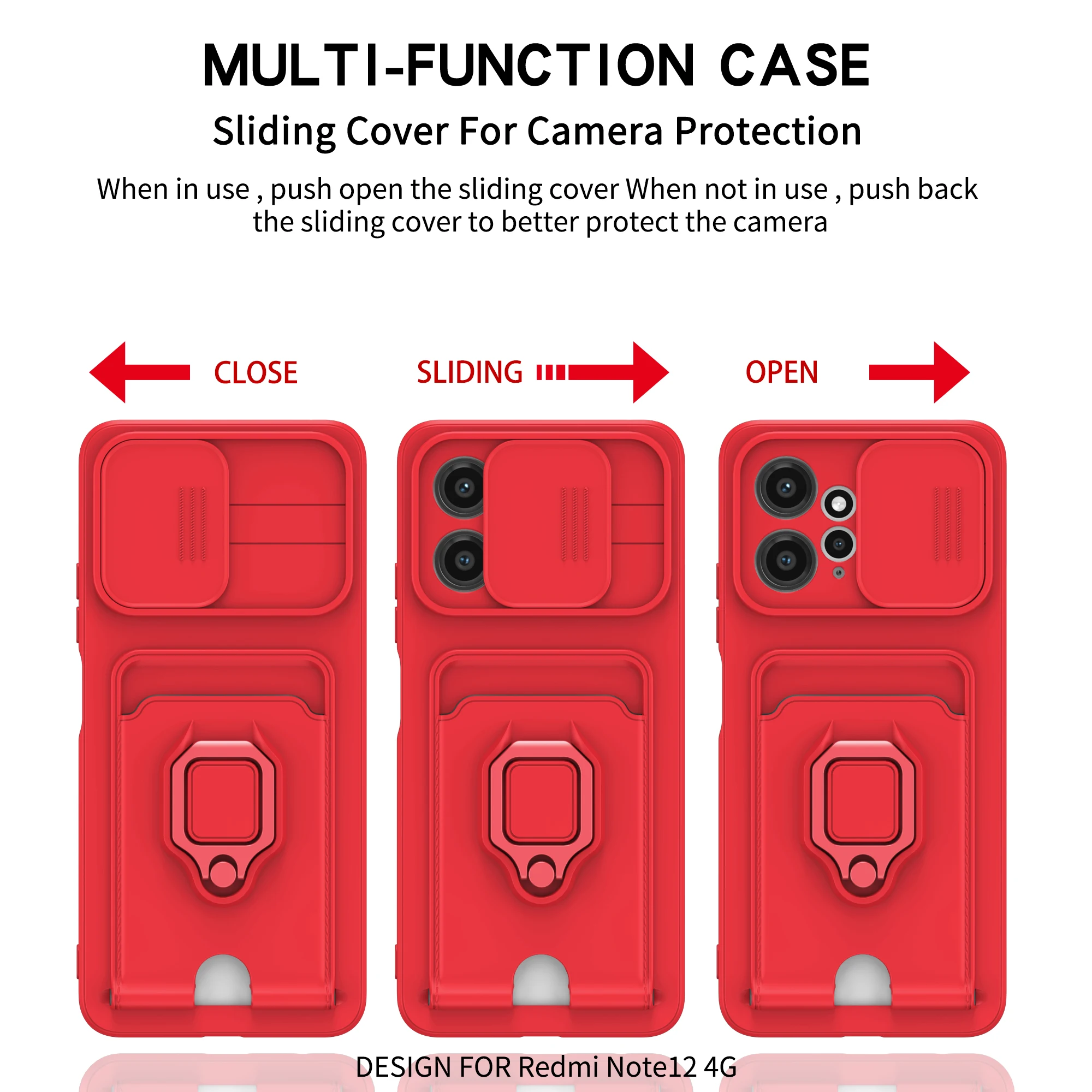 MULTI-FUNCTION CASE

Sliding Cover For Camera Protection

When in use , push open the sliding cover When not in use , push back the sliding cover to better protect the camera

CLOSE

SLIDING

OPEN

DESIGN FOR Redmi Note12 4G