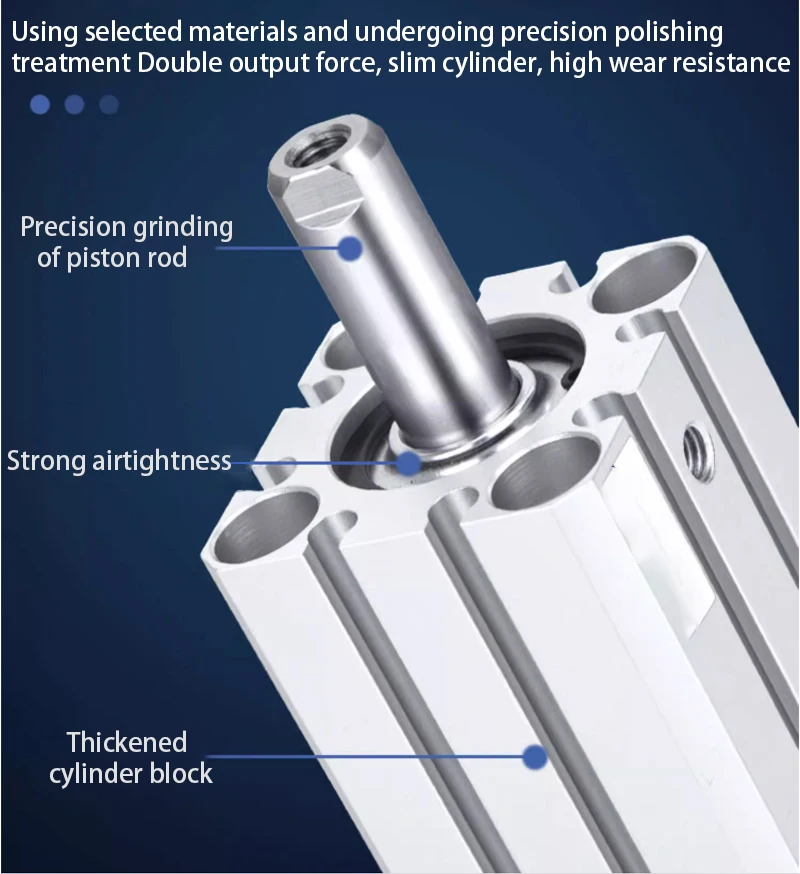 Using selected materials and undergoing precision polishing treatment Double output force, slim cylinder, high wear resistance

Precision grinding of piston rod

Strong airtightness

Thickened cylinder block